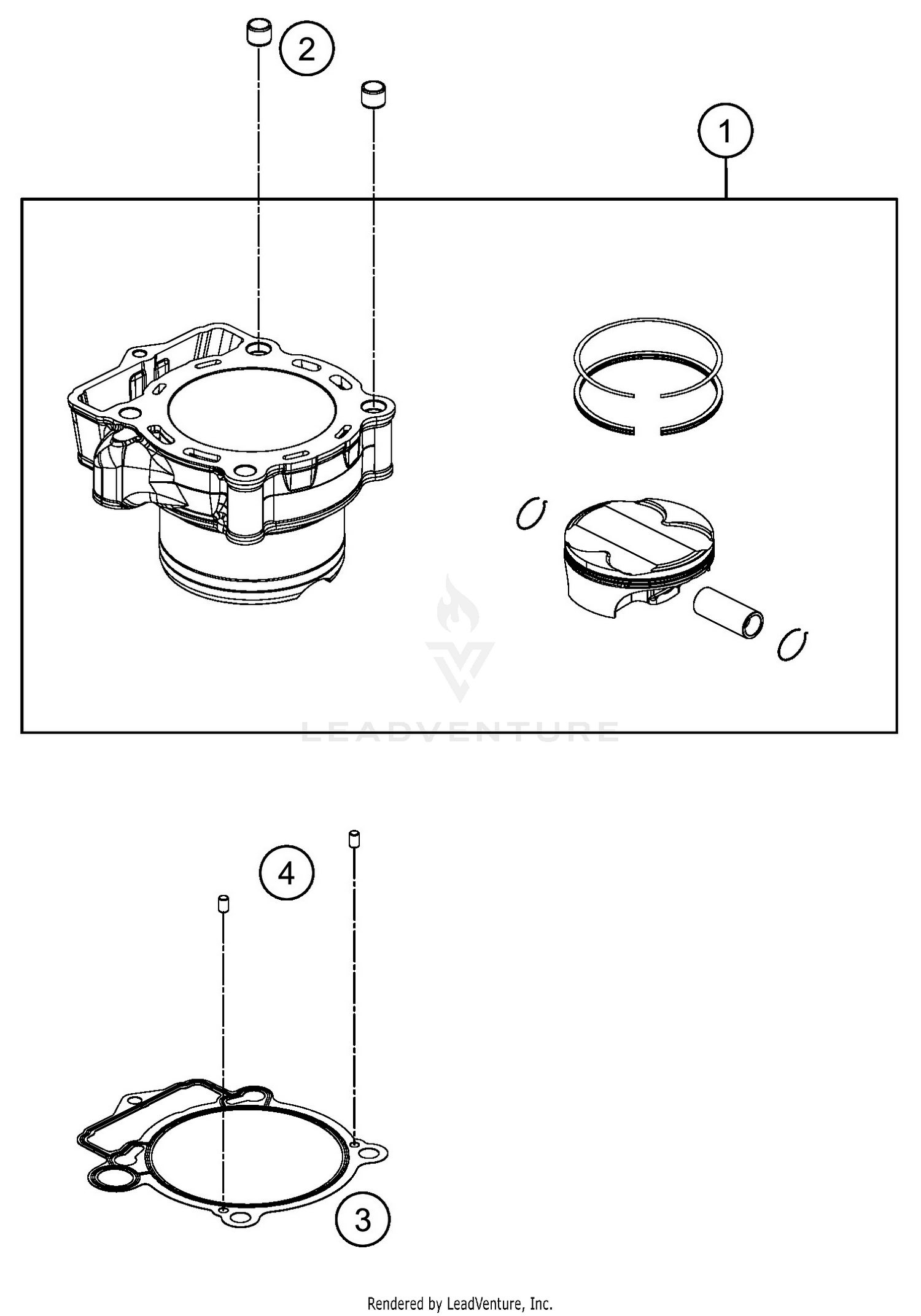 2

1

LEADVENTURE

4

3

Rendered by LeadVenture, Inc.