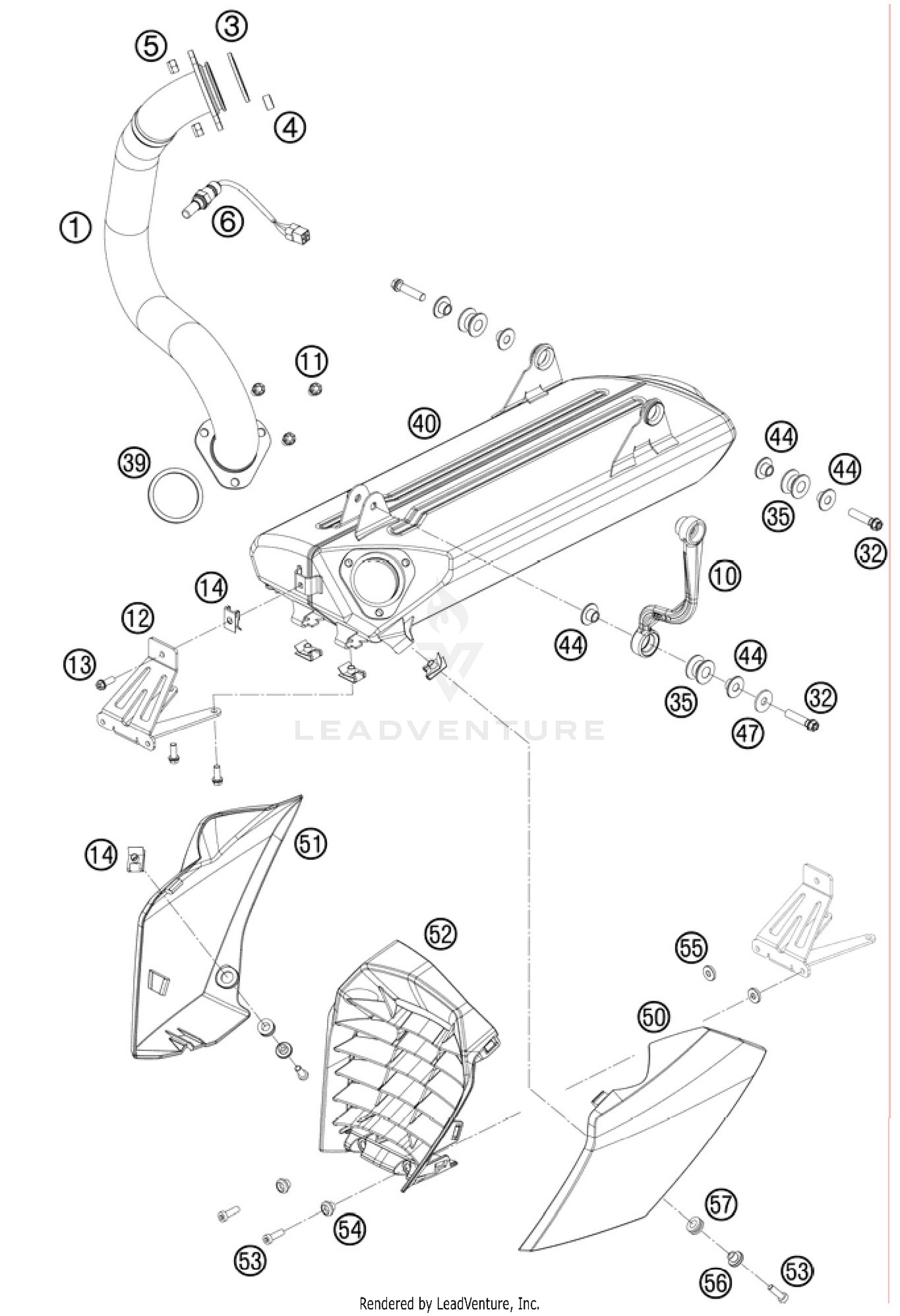 5
3
4
1
6
11
40
39
44
44
35
32
10
14
12
13
44
44
35
32
47
LEADVENTURE
14
51
52
55
50
57
54
53
56
53
Rendered by LeadVenture, Inc.