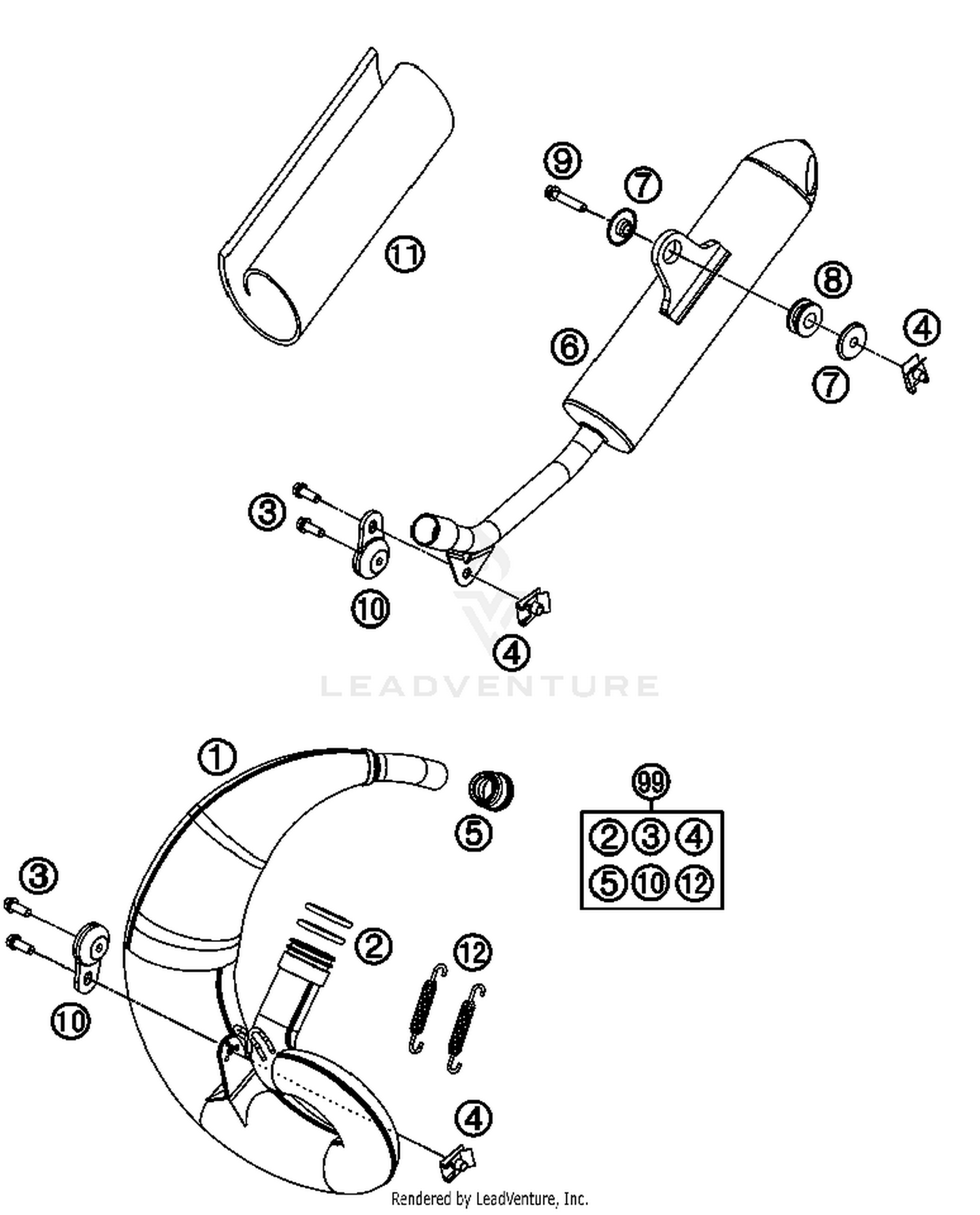 11
9
7
8
4
6
7
3
10
4
LEADVENTURE
1
5
99
2 3 4
5 10 12
3
2
12
10
4
Rendered by LeadVenture, Inc.