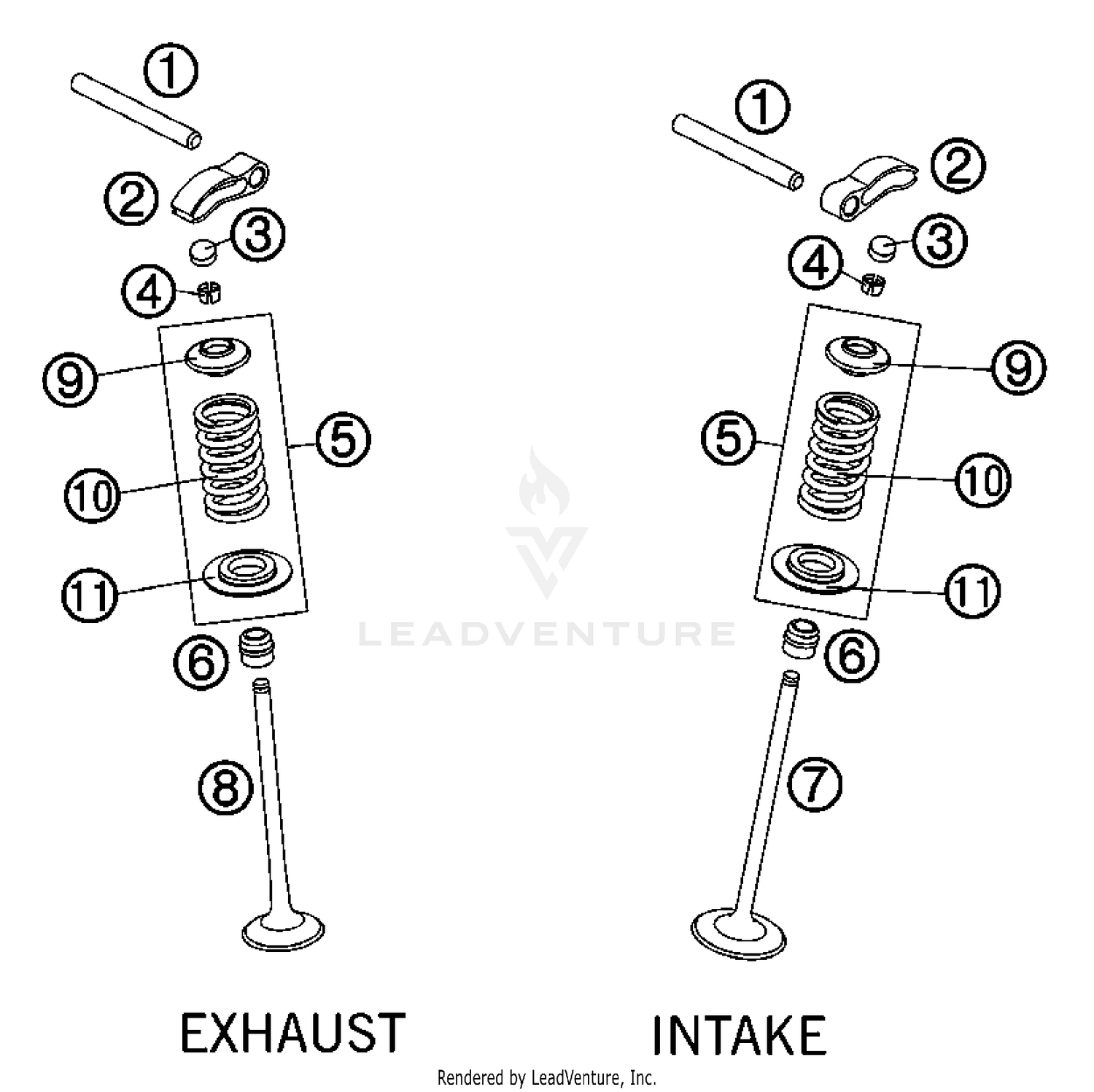 1
2
3
4
9
5
10
11
6
8

EXHAUST

1
2
3
4
9
5
10
11
6
7

INTAKE

LEADVENTURE

Rendered by LeadVenture, Inc.