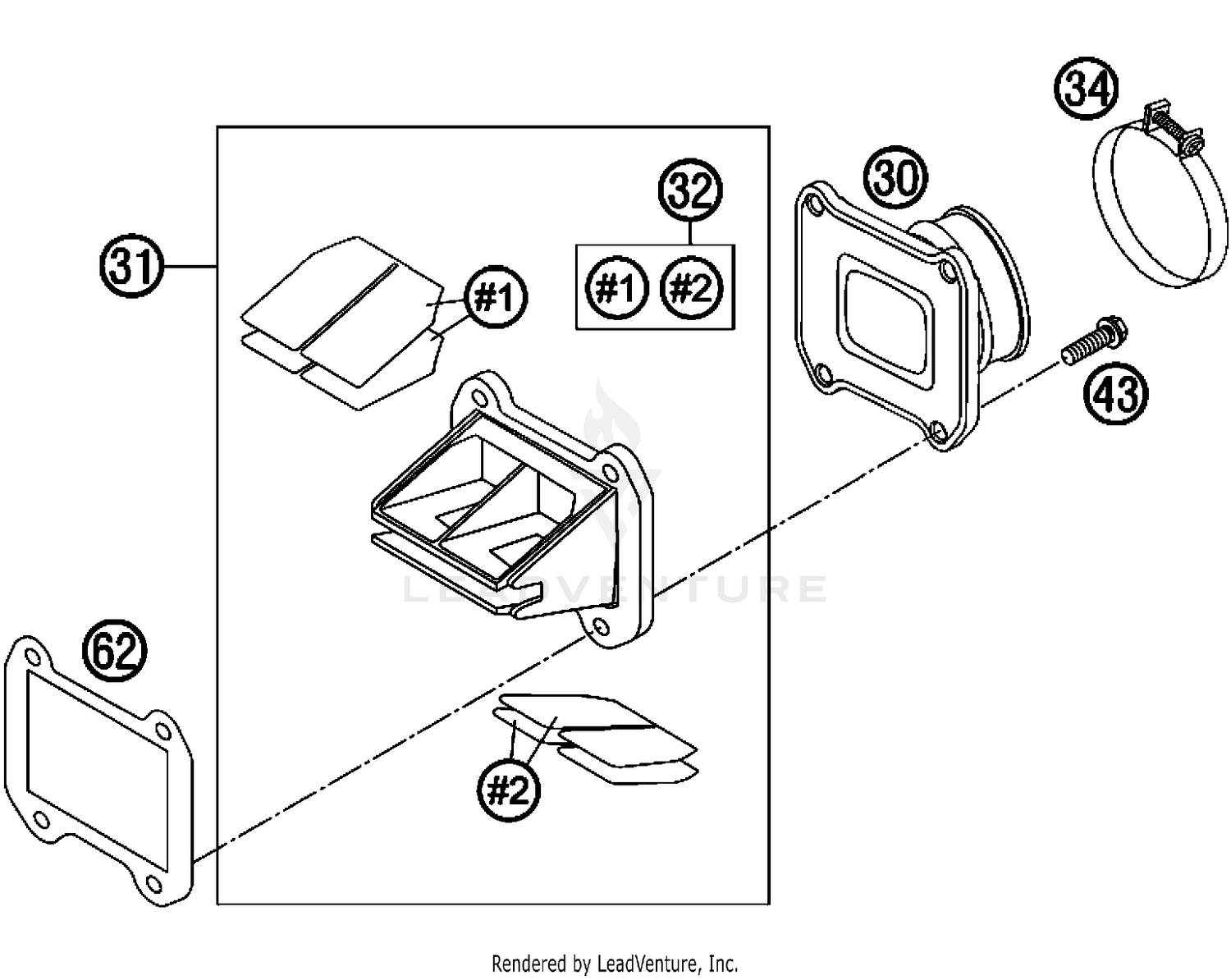 34

32

30

31

#1

#1

#2

43

LEADVENTURE

62

#2

Rendered by LeadVenture, Inc.