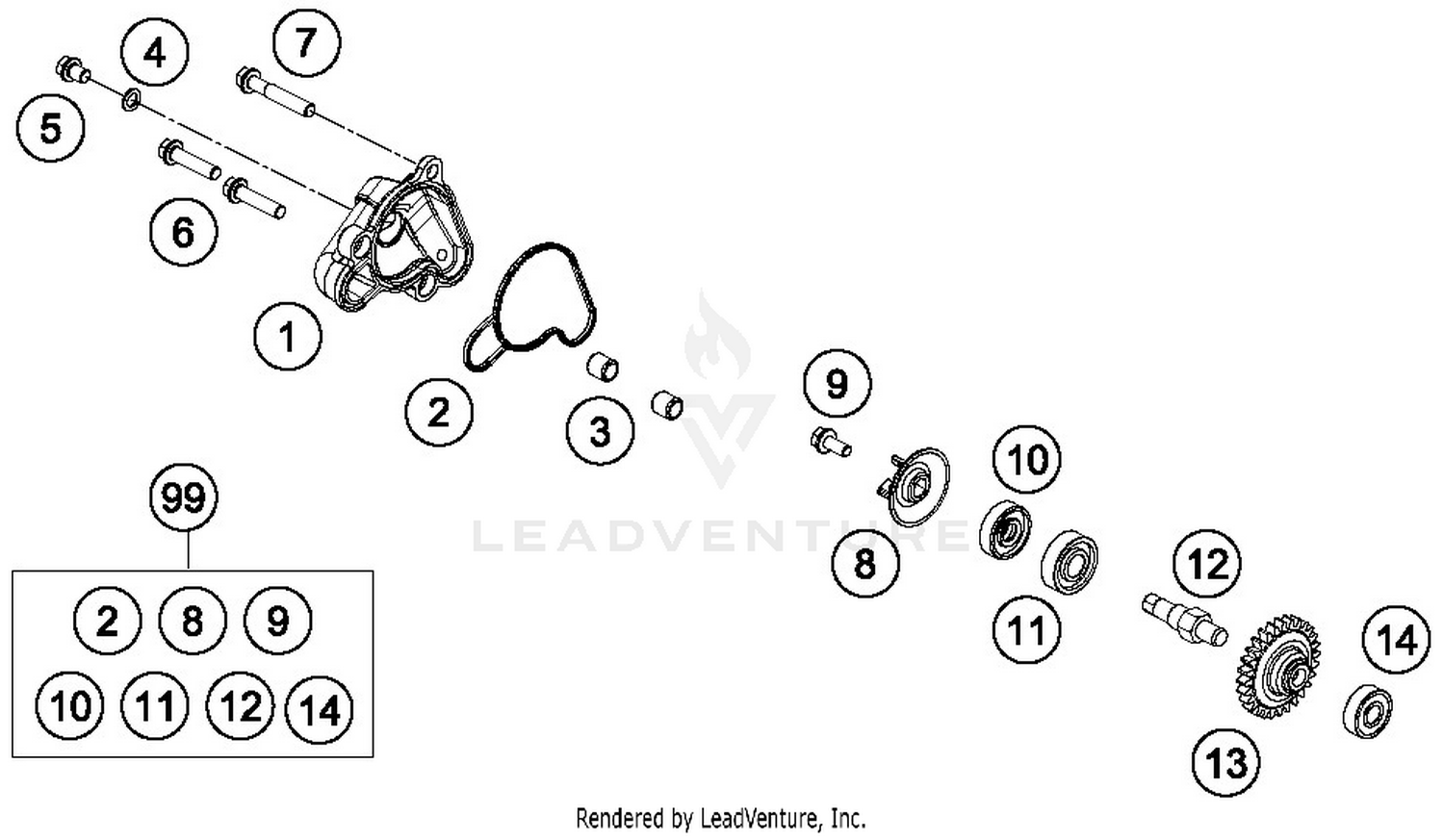 4
7
5
6
1
2
3
9
10
8
11
12
14
13
LEADVENTURE
99
2
8
9
10
11
12
14
Rendered by LeadVenture, Inc.