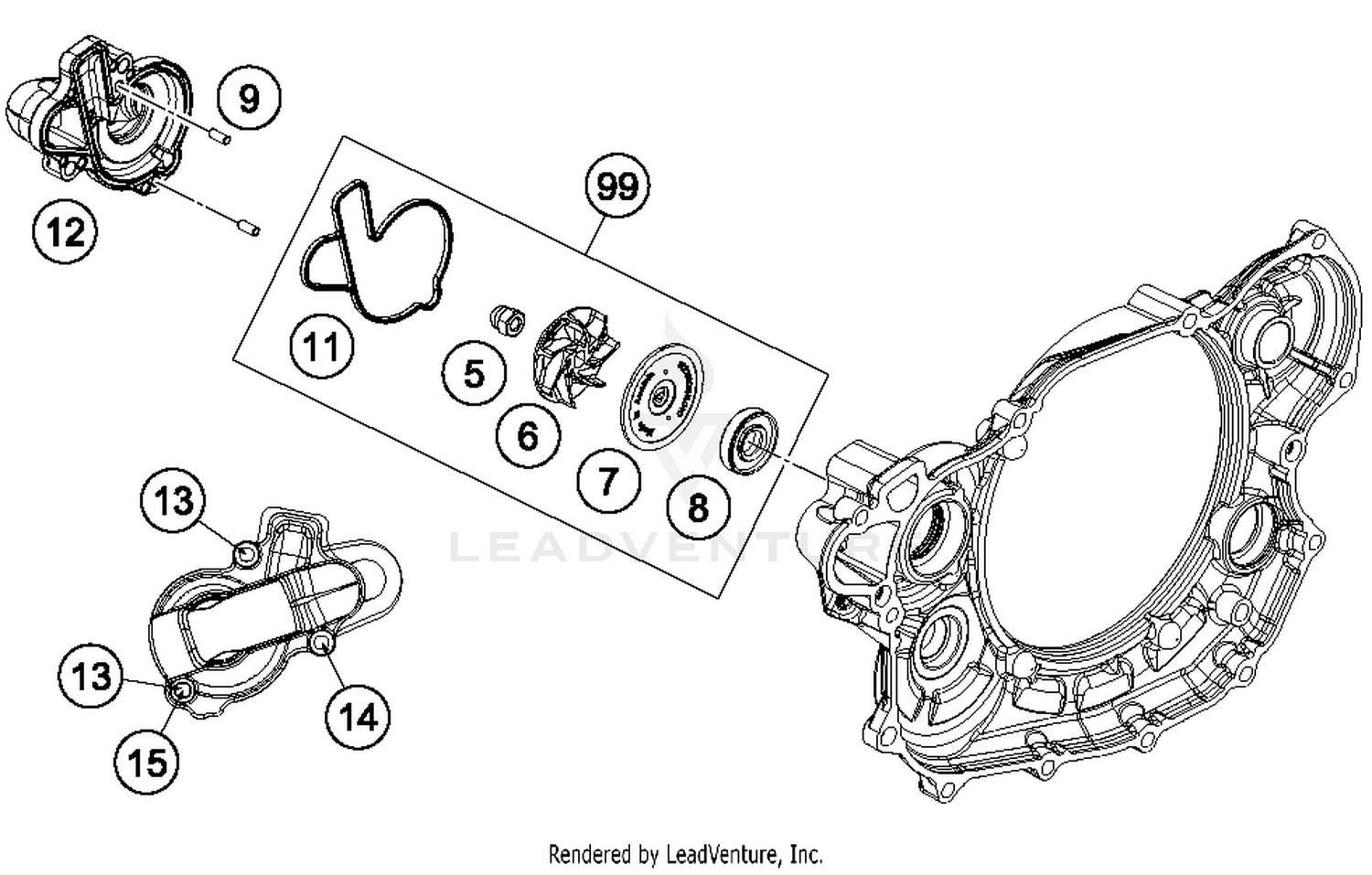 9
12
99
11
5
6
7
8
13
13
14
15
LEADVENTURE
Rendered by LeadVenture, Inc.