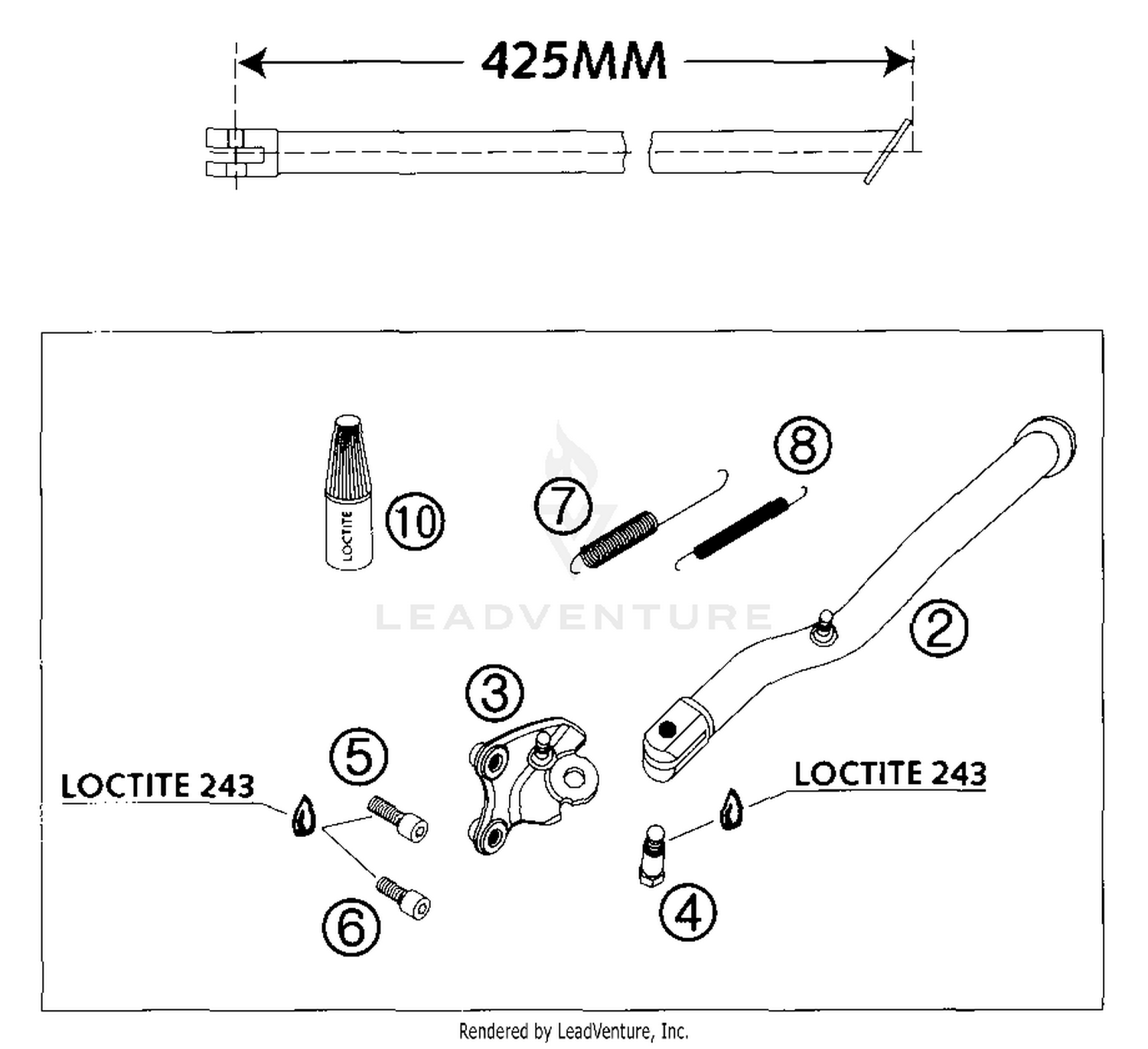 425MM

LOCTITE

10

7

8

LEADVENTURE

2

3

5

LOCTITE 243

LOCTITE 243

6

4

Rendered by LeadVenture, Inc.