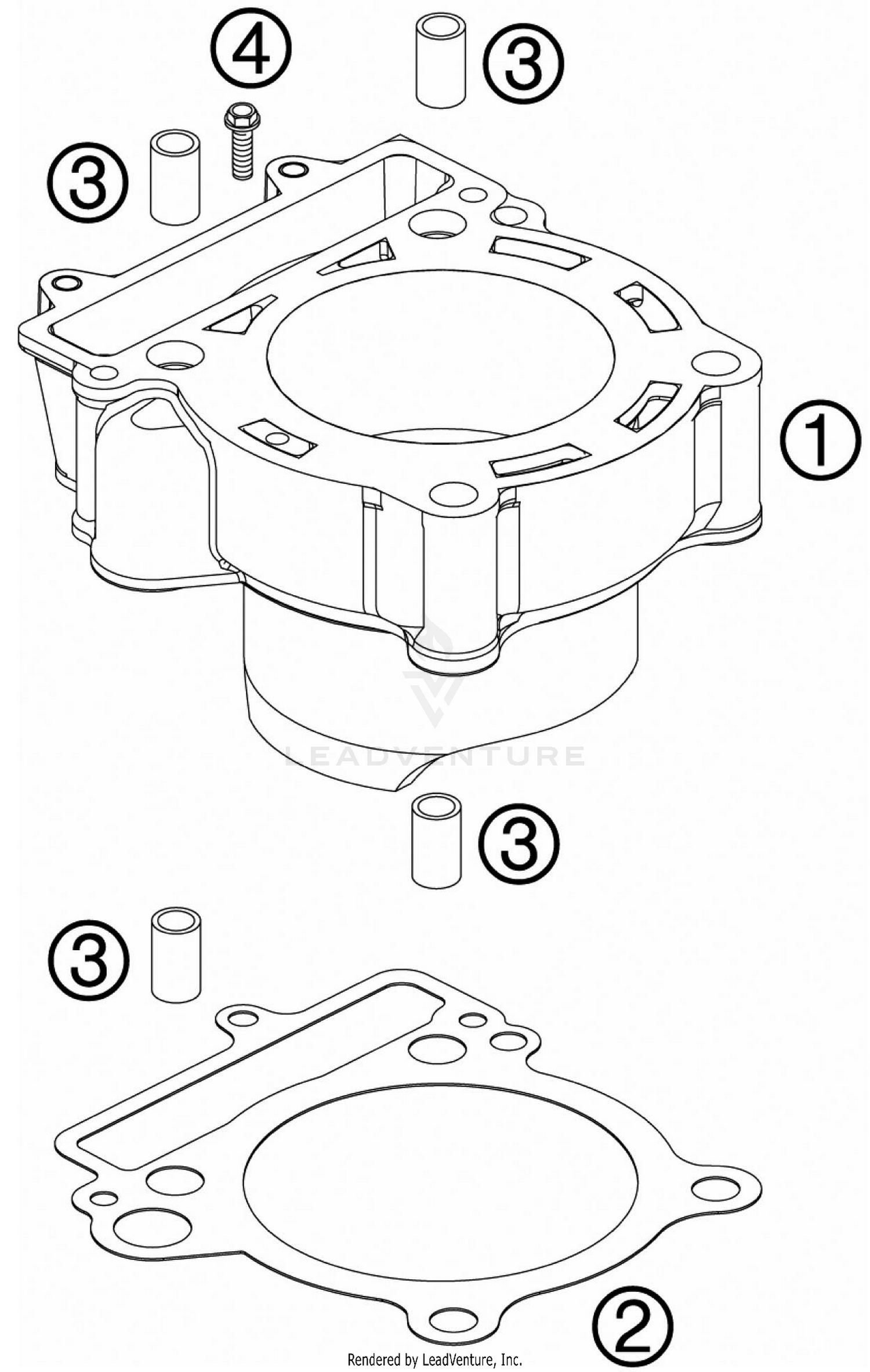 4
3
3
1
LEADVENTURE
3
3
2
Rendered by LeadVenture, Inc.