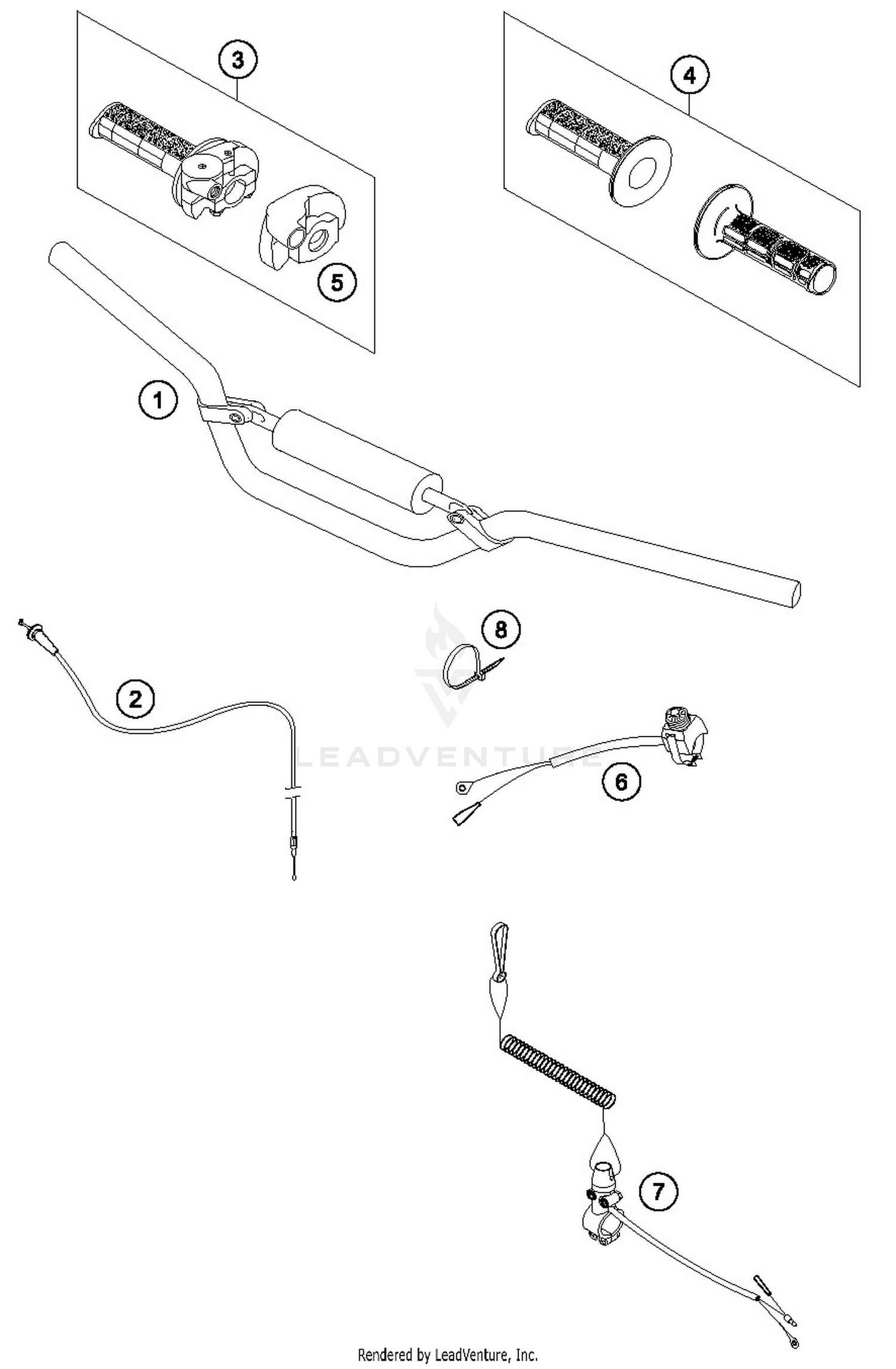 3
4
5
1
8
2
LEADVENTURE
6
7
Rendered by LeadVenture, Inc.