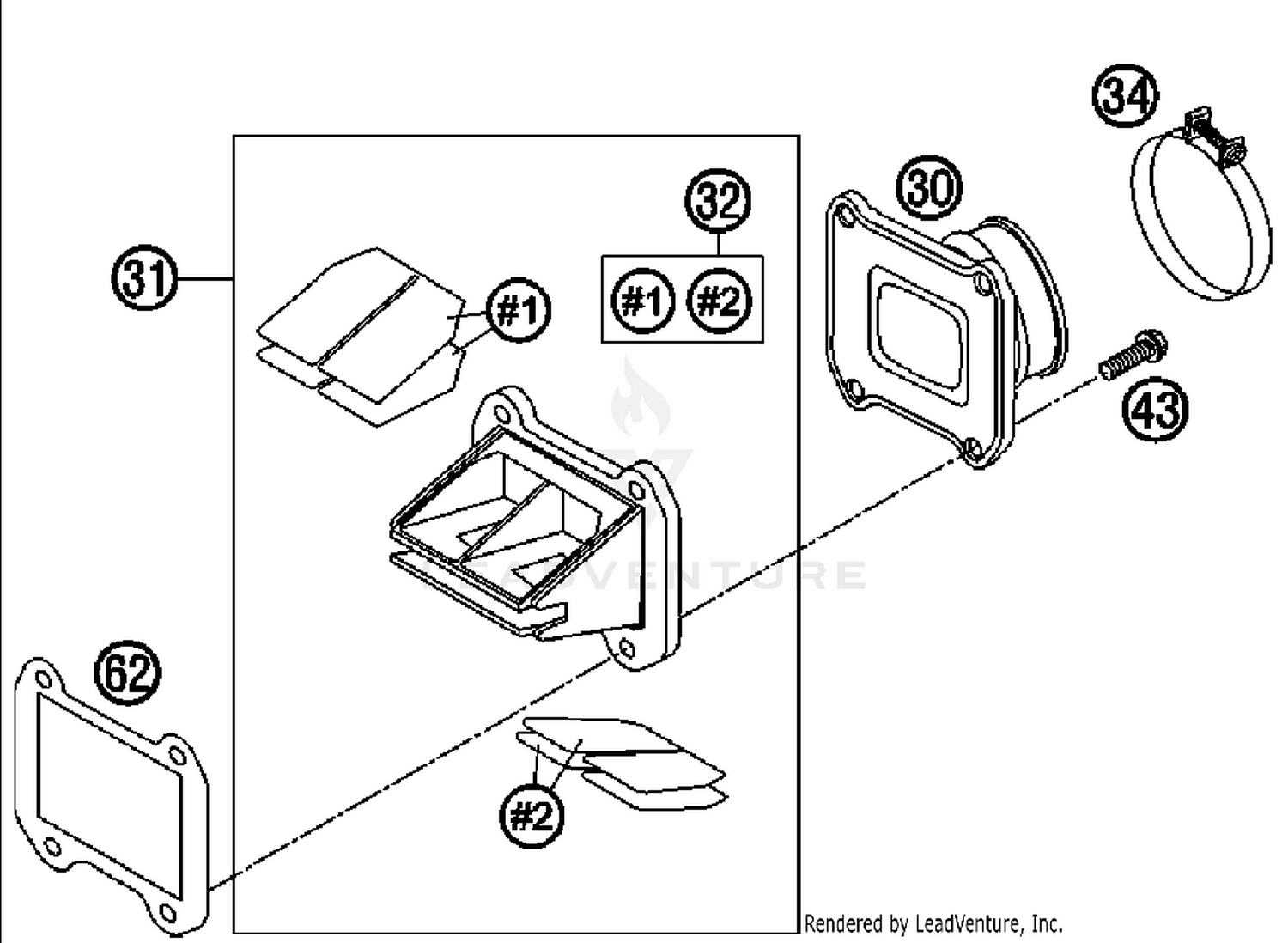 34
32
30
31
#1
#1
#2
43
LEADVENTURE
62
#2
Rendered by LeadVenture, Inc.