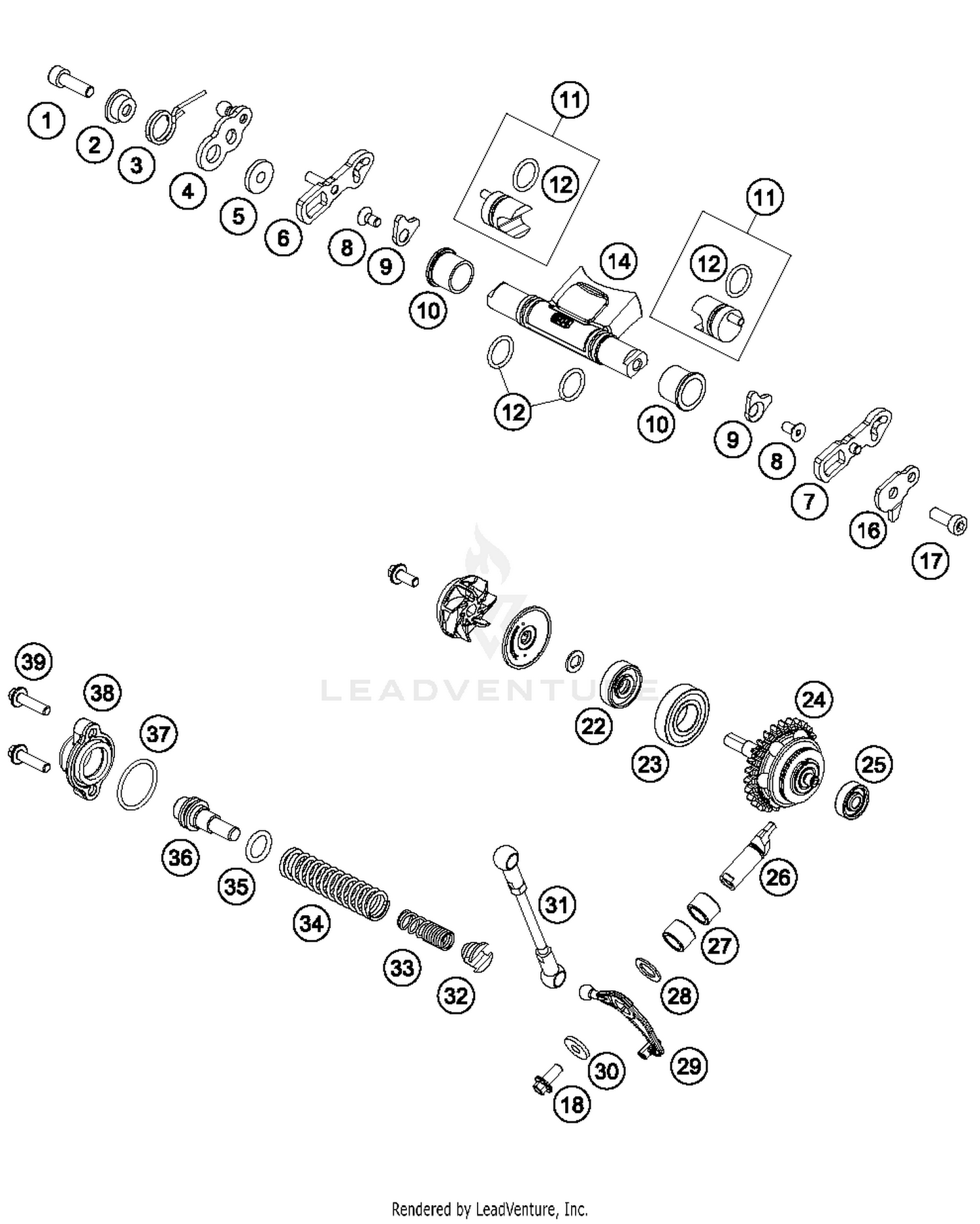 1
2
3
4
5
6
8
9
10
11
12
14
11
12
12
10
9
8
7
16
17
LEADVENTURE
39
38
37
36
35
34
33
32
31
22
23
24
25
26
27
28
29
30
18

Rendered by LeadVenture, Inc.