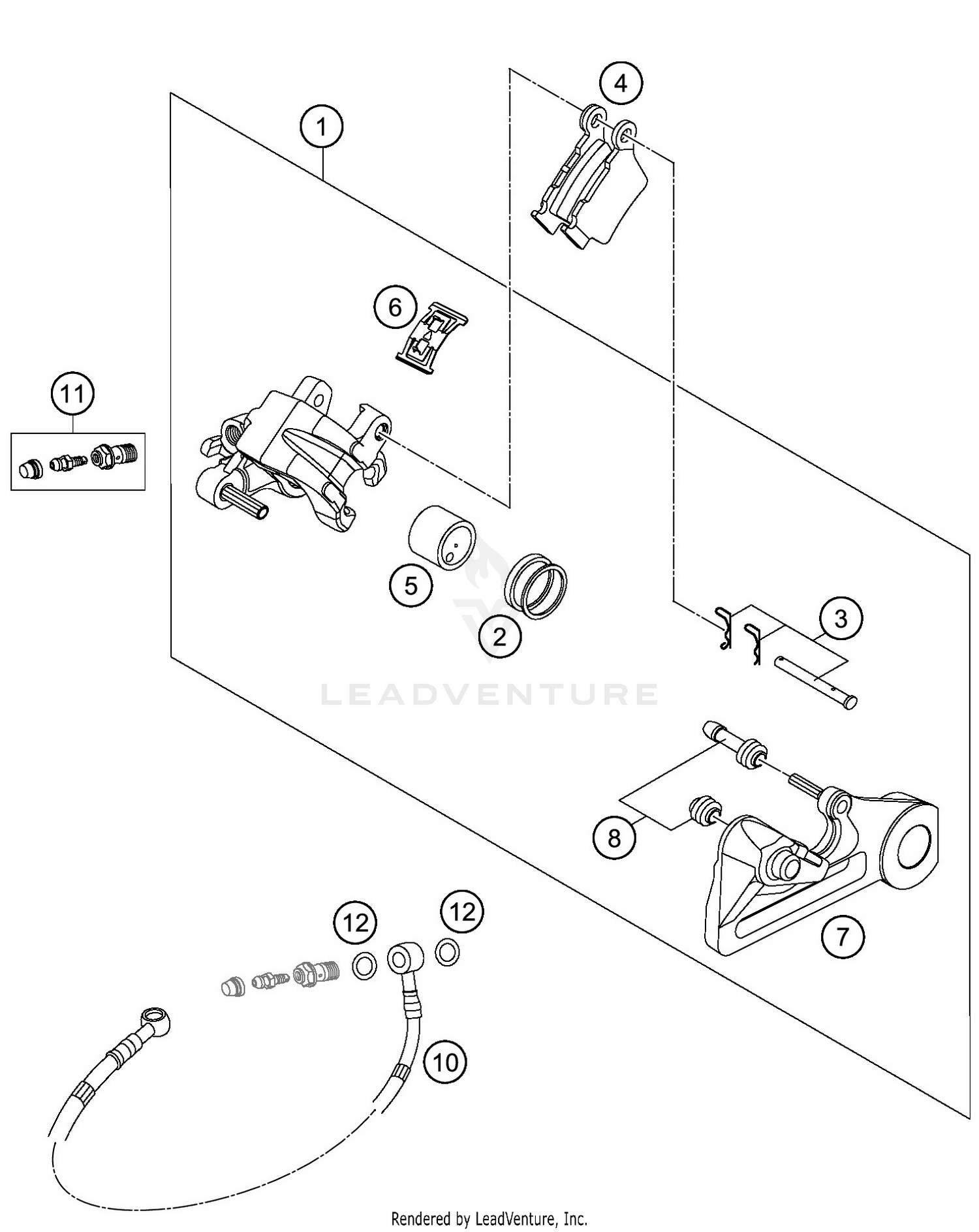 4
1
6
11
5
2
3
LEADVENTURE
8
7
12
12
10
Rendered by LeadVenture, Inc.