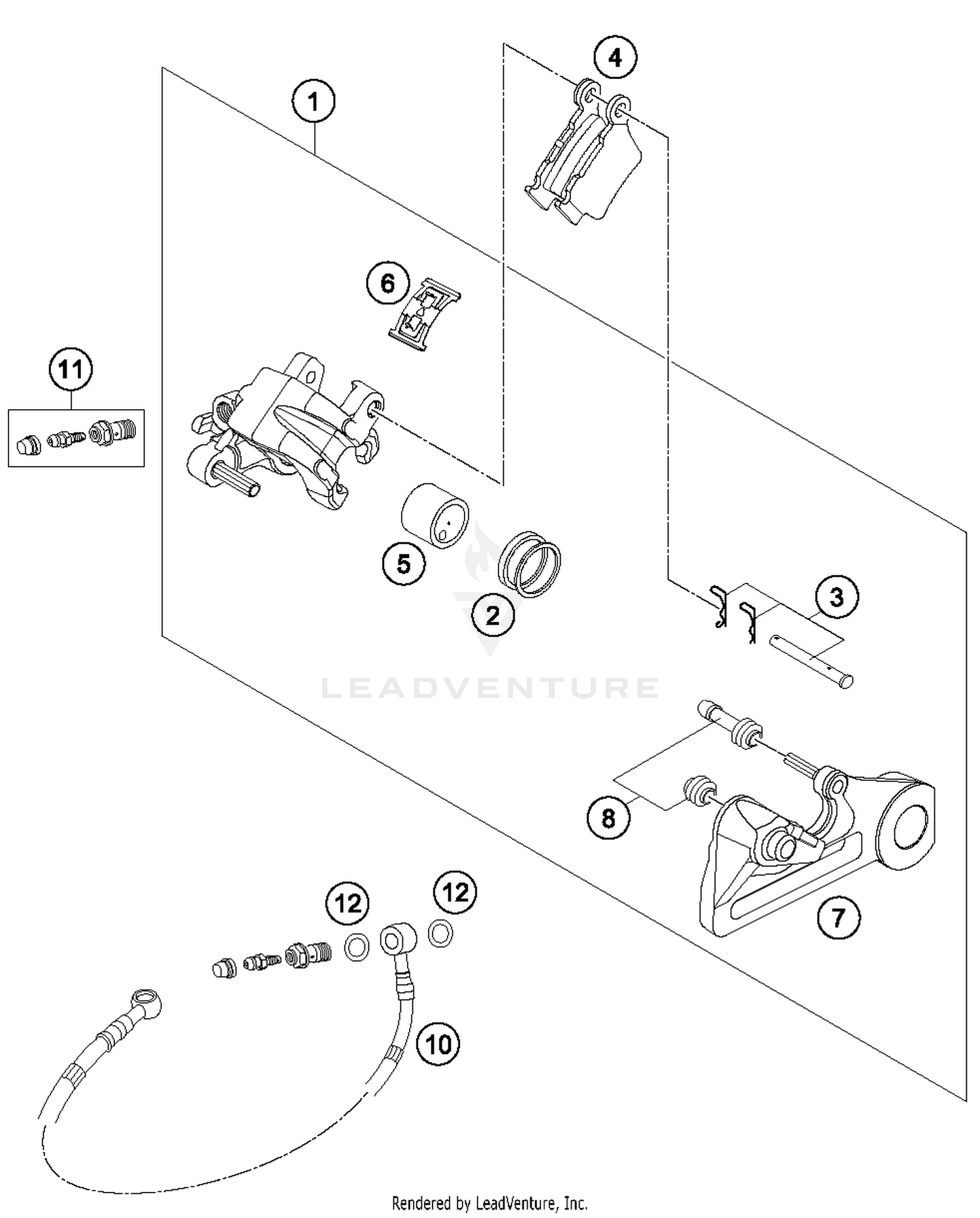 4
1
6
11
5
2
3
LEADVENTURE
8
7
12
12
10
Rendered by LeadVenture, Inc.