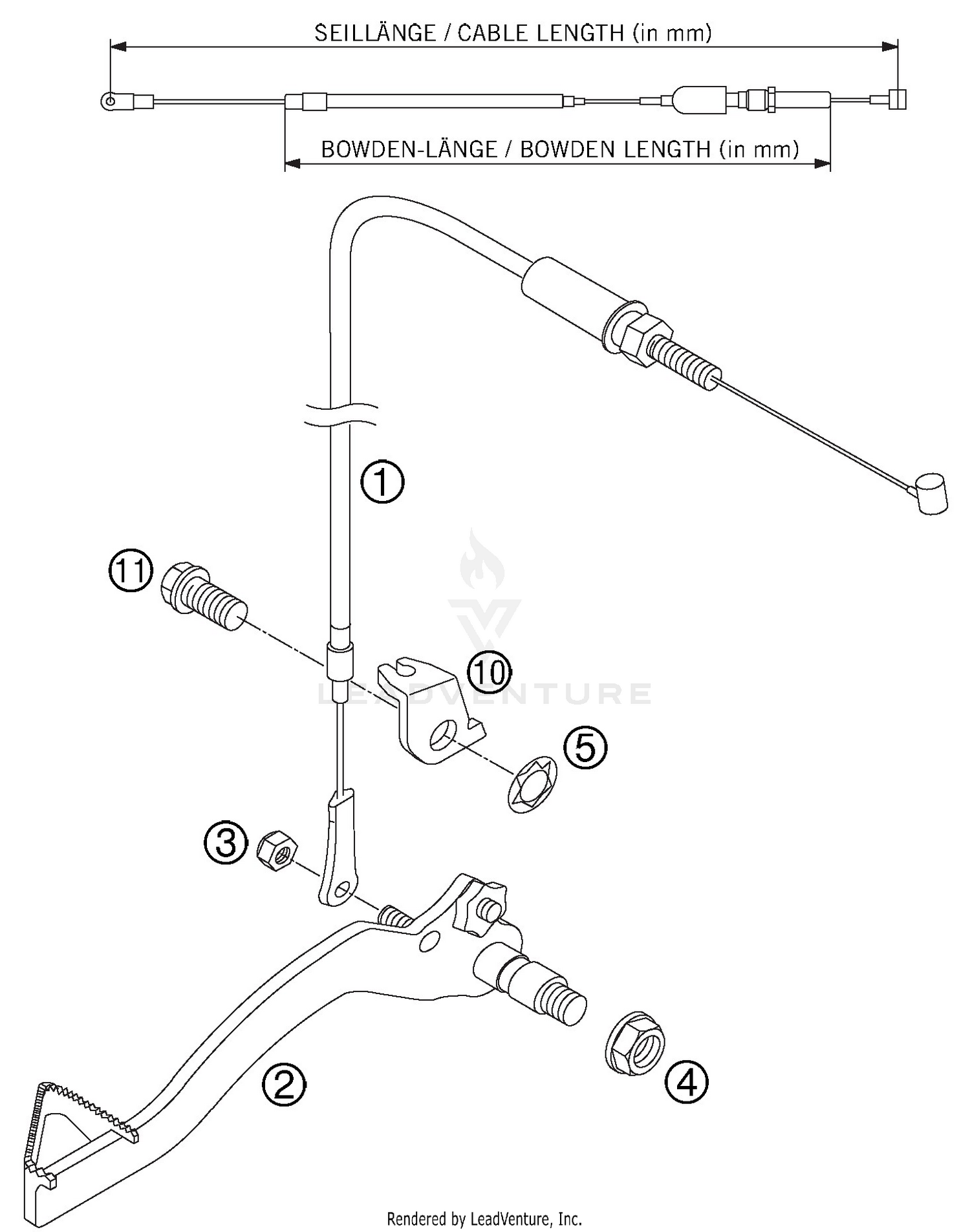 SEILLÄNGE / CABLE LENGTH (in mm)

BOWDEN-LÄNGE / BOWDEN LENGTH (in mm)

1

11

10

LEADVENTURE

5

3

2

4

Rendered by LeadVenture, Inc.