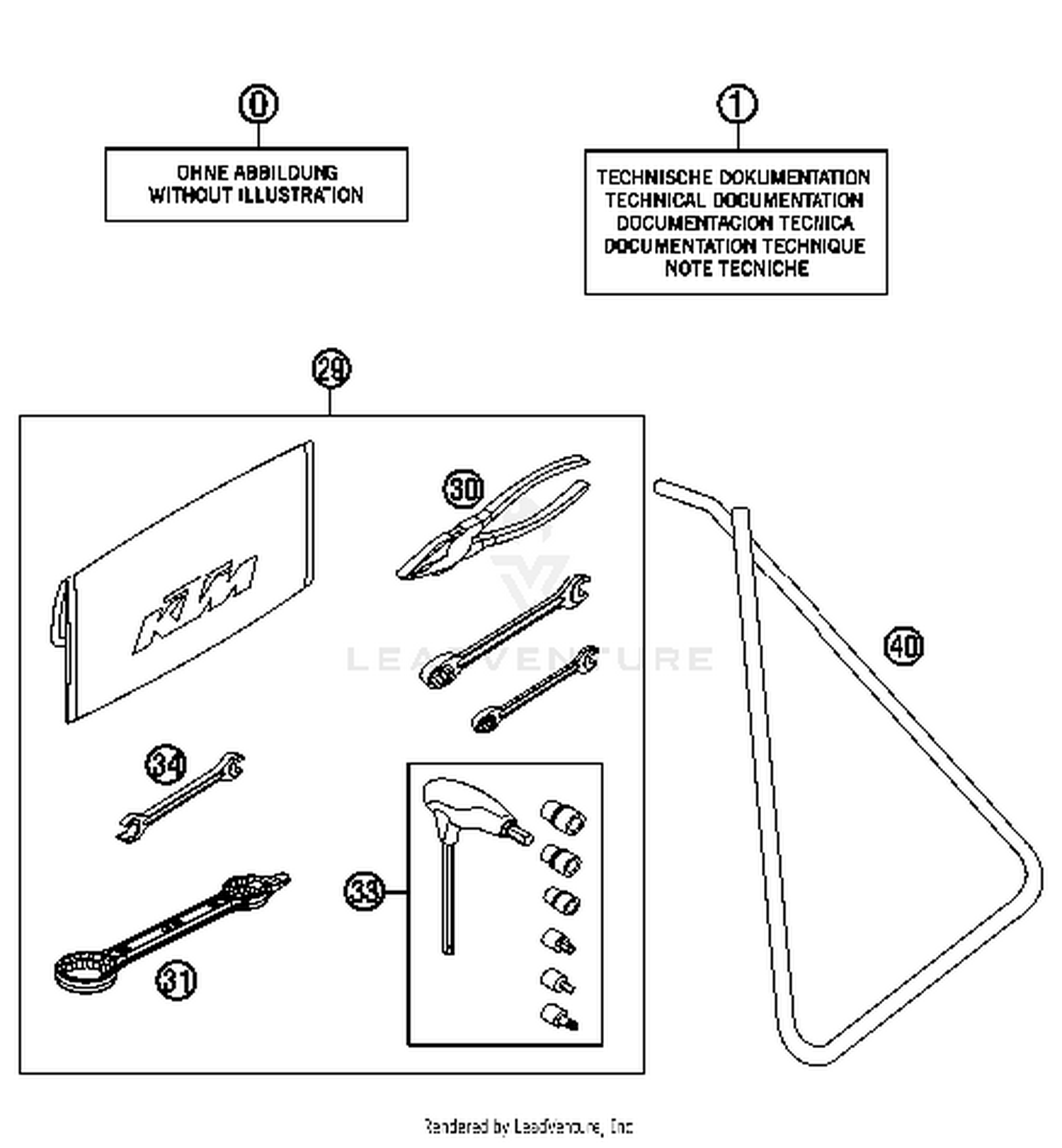 0

OHNE ABBILDUNG
WITHOUT ILLUSTRATION

1

TECHNISCHE DOKUMENTATION
TECHNICAL DOCUMENTATION
DOCUMENTACION TECNICA
DOCUMENTATION TECHNIQUE
NOTE TECNICHE

29

KTM

30

LEADVENTURE

40

34

33

31

Rendered by LeadVenture, Inc