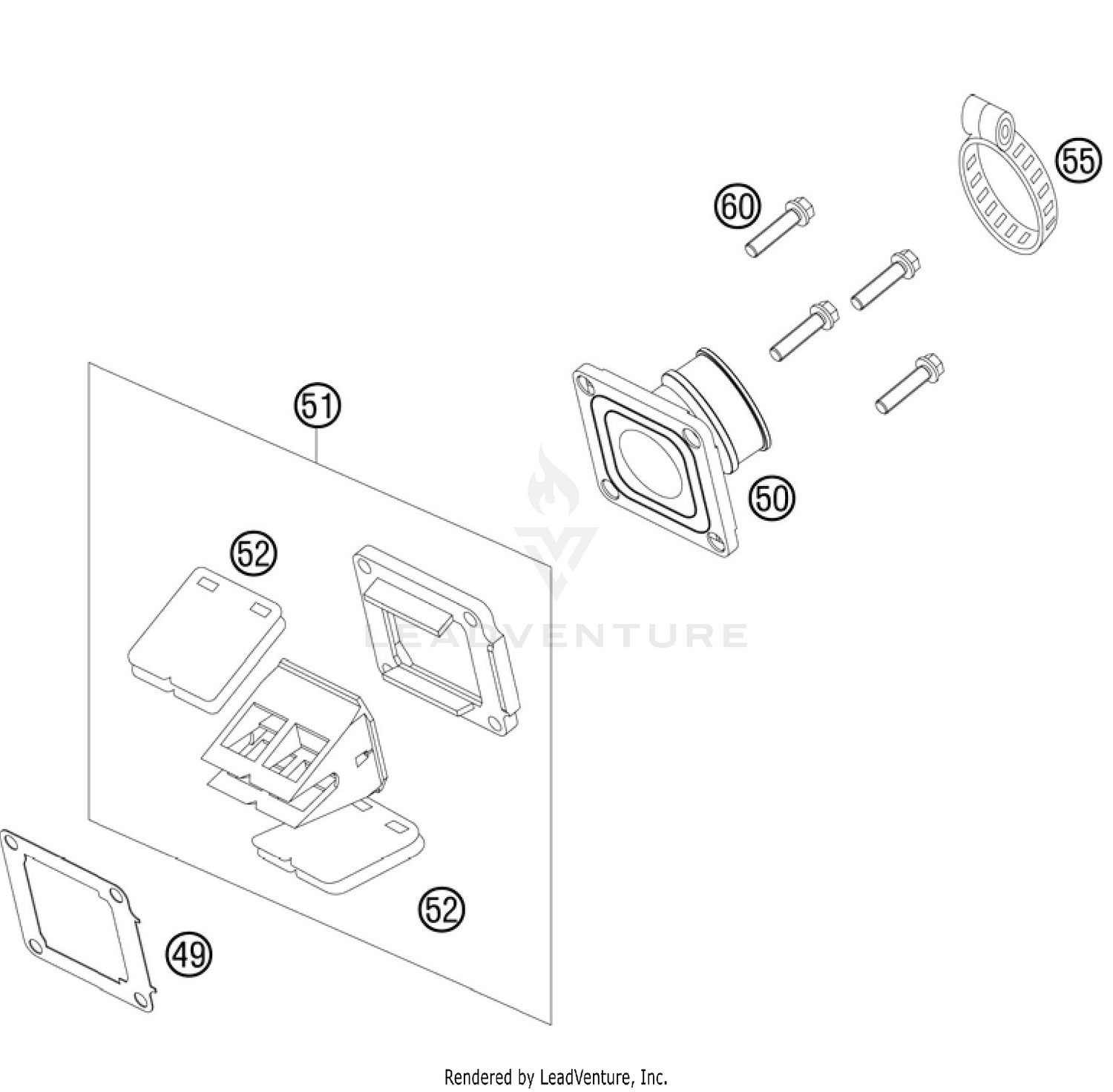 55

60

51

50

52

LEADVENTURE

52

49

Rendered by LeadVenture, Inc.