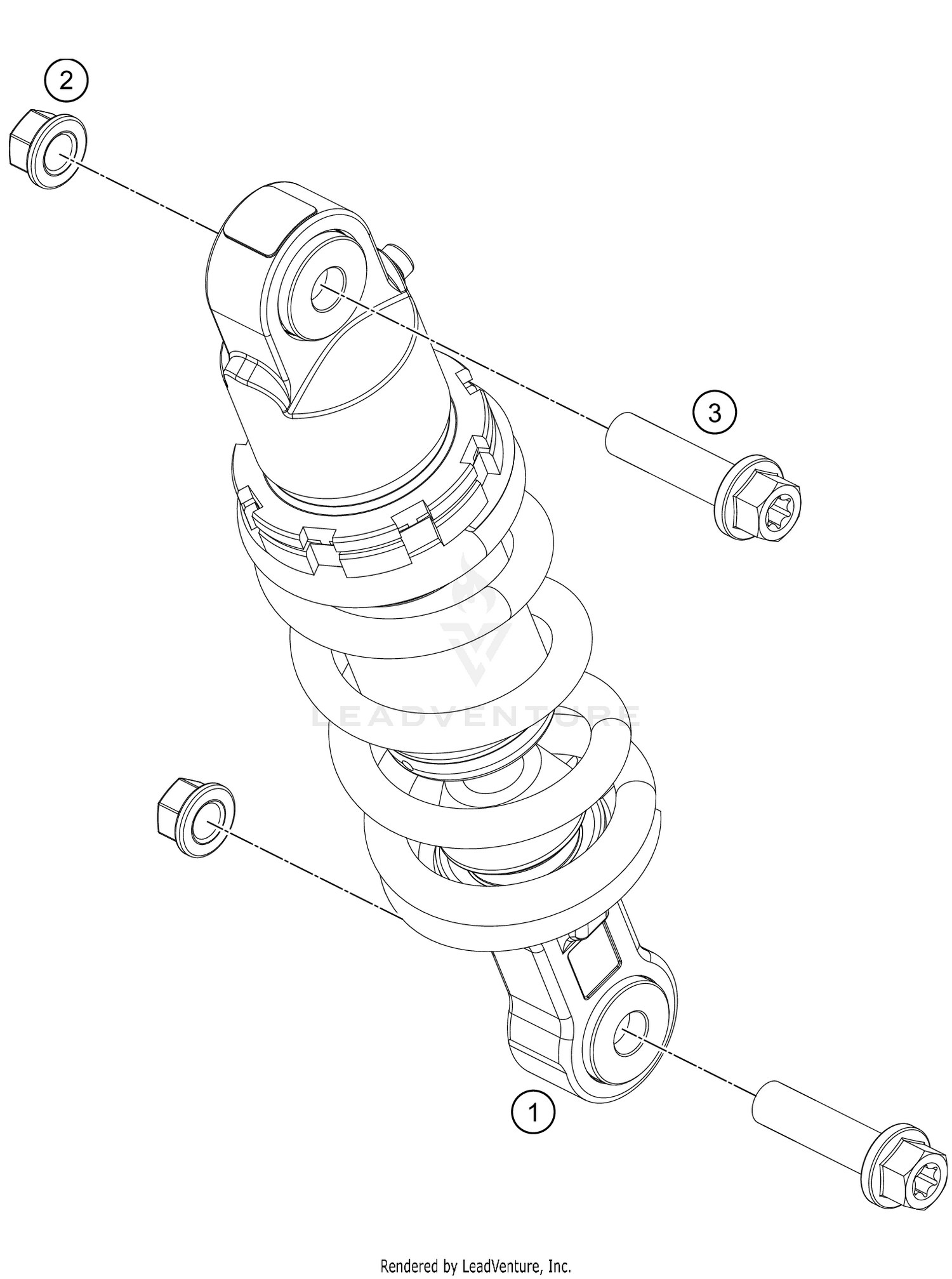 2

3

LEADVENTURE

1

Rendered by LeadVenture, Inc.