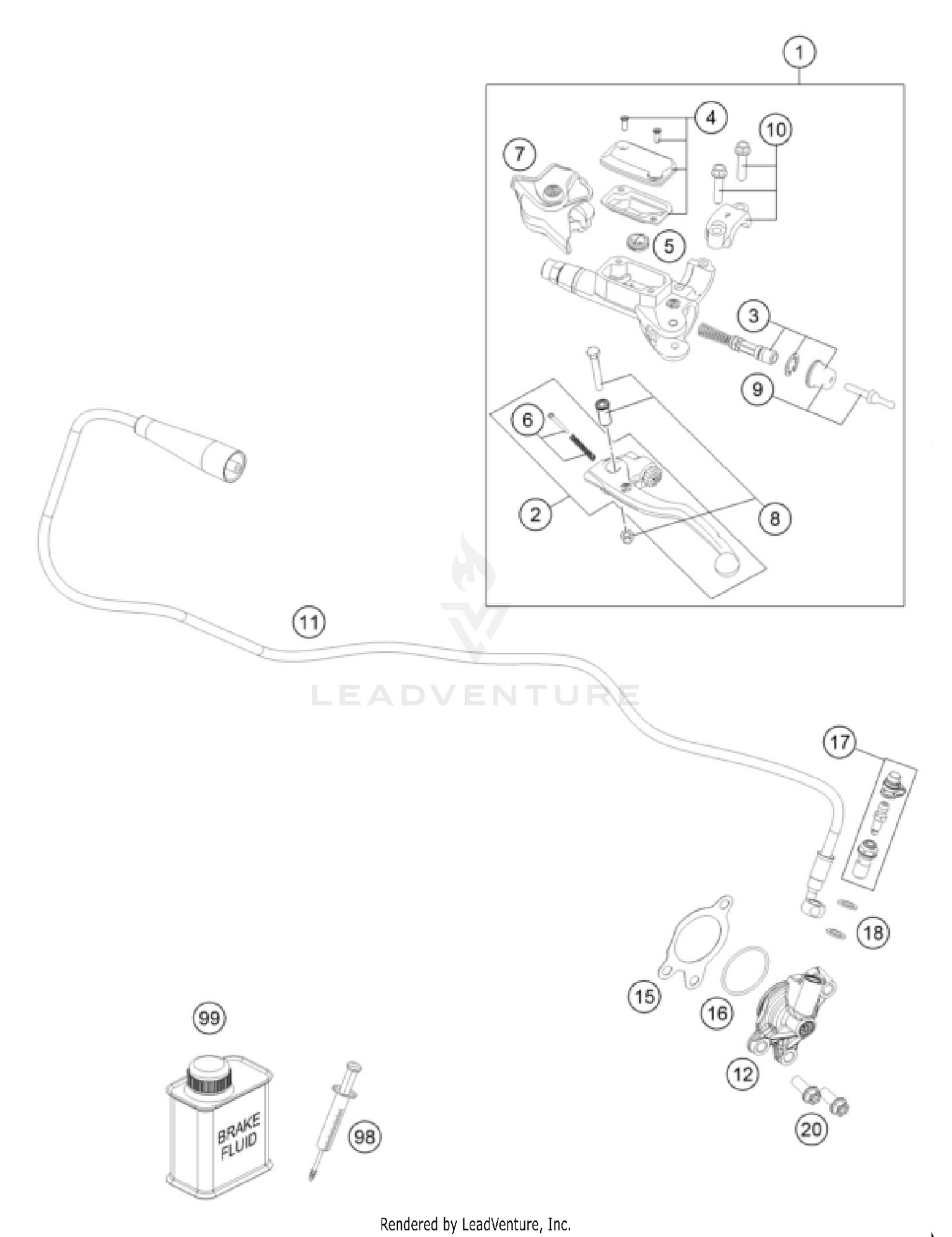 1

4

10

7

5

3

9

6

2

8

11

LEADVENTURE

17

18

15

16

12

20

99

BRAKE FLUID

98

Rendered by LeadVenture, Inc.