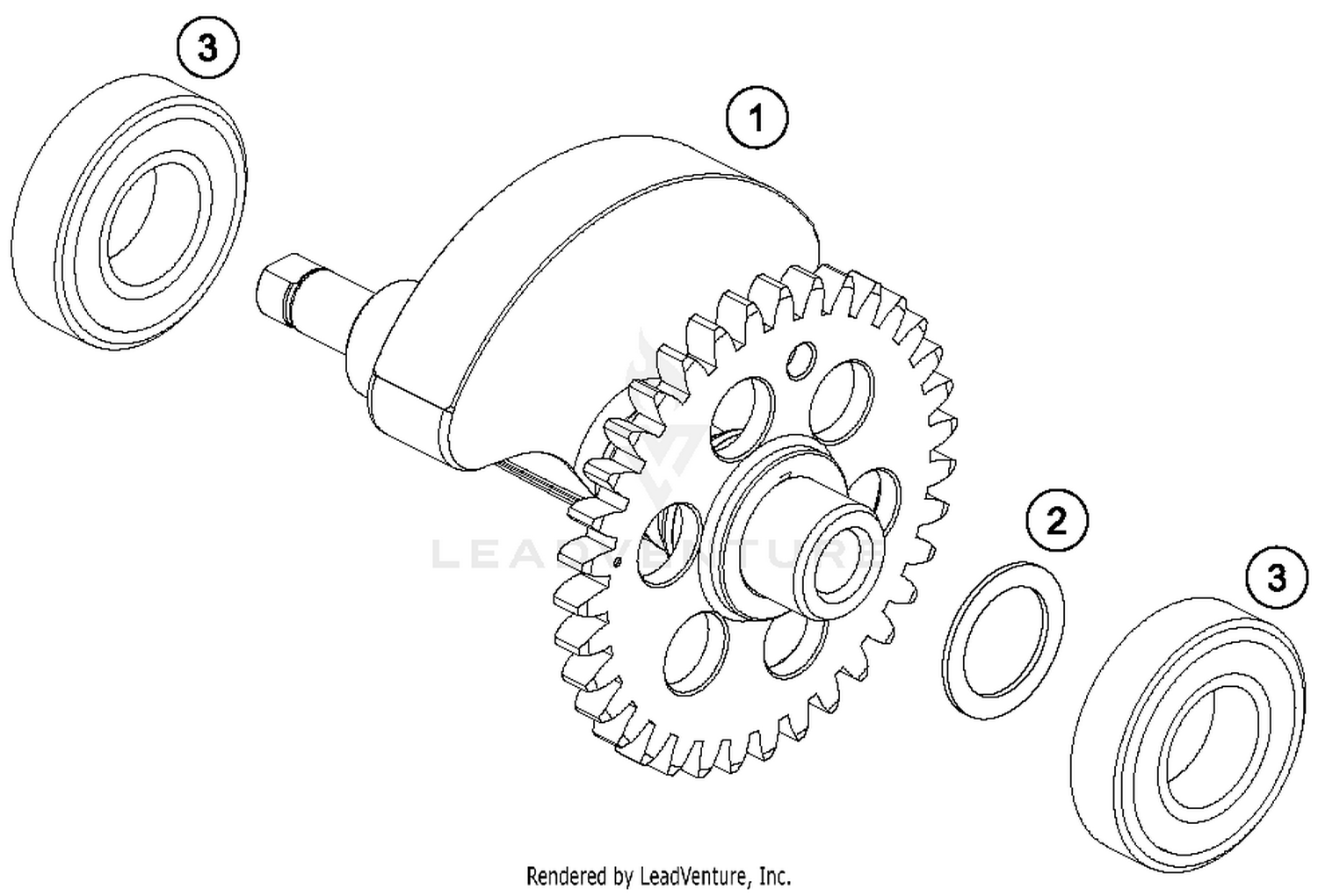 3

1

LEADVENTURE

2

3

Rendered by LeadVenture, Inc.