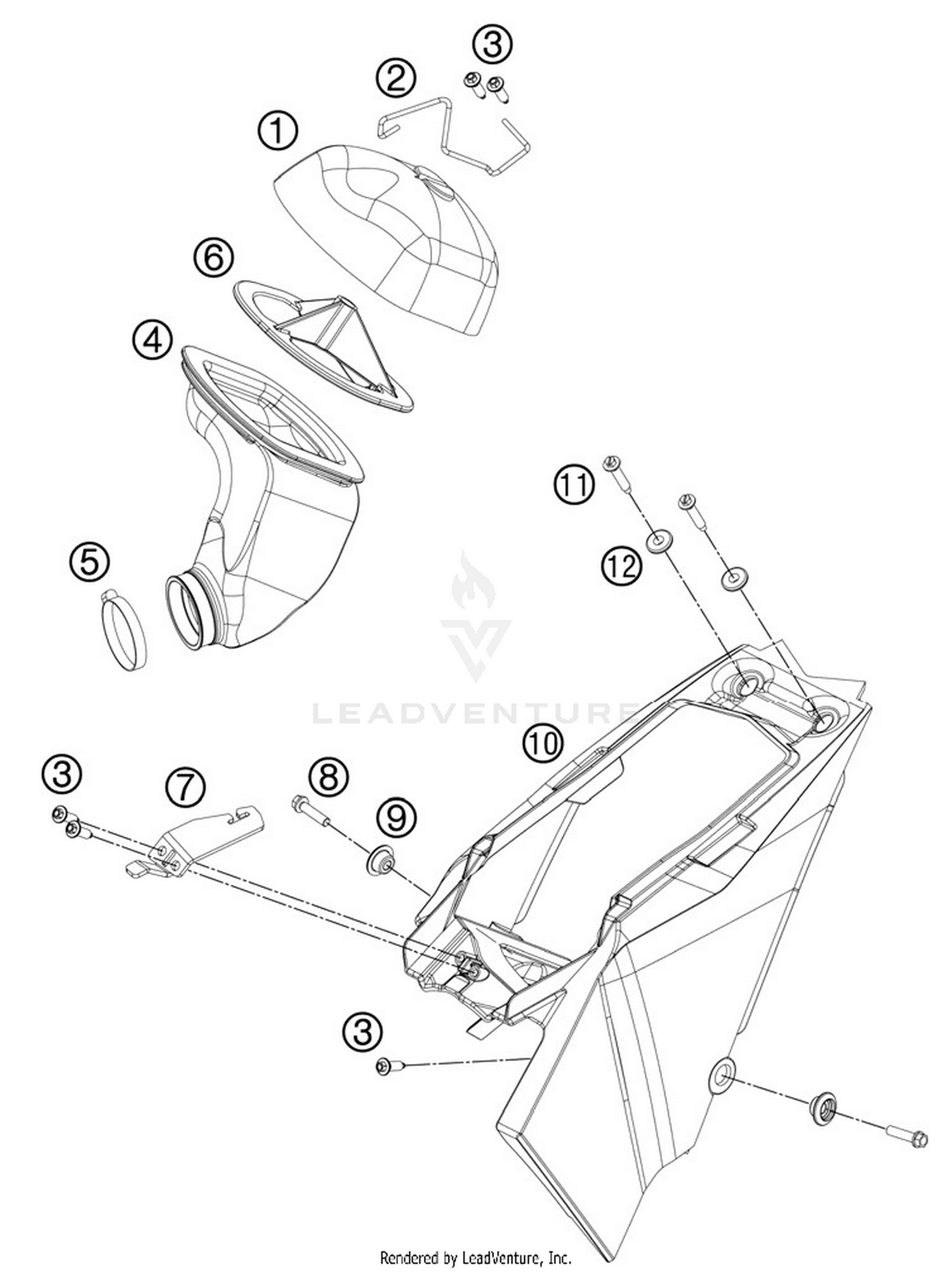 3
2
1
6
4
11
12
5
LEADVENTURE
10
3
7
8
9
3
Rendered by LeadVenture, Inc.