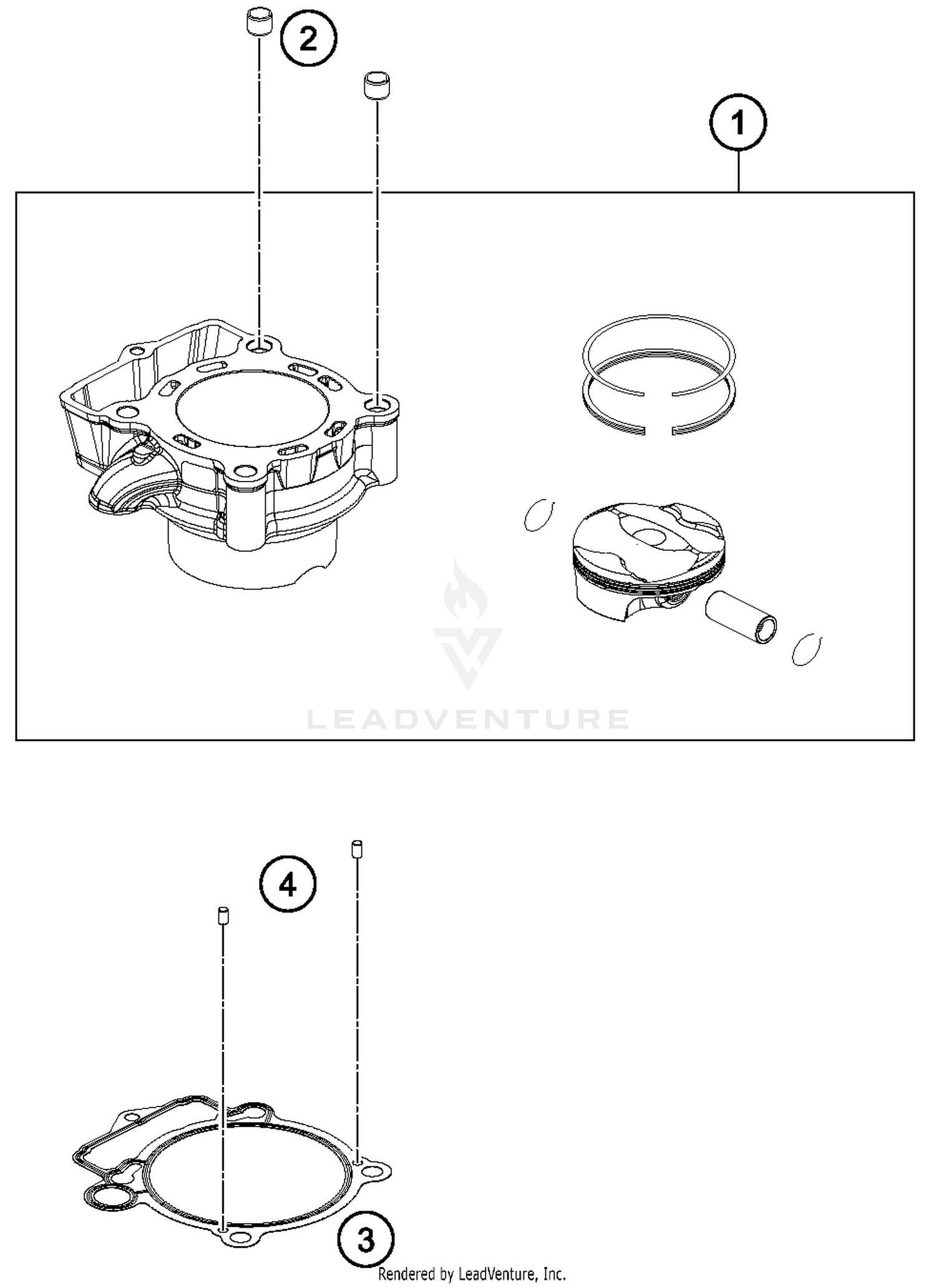 2

1

LEADVENTURE

4

3

Rendered by LeadVenture, Inc.