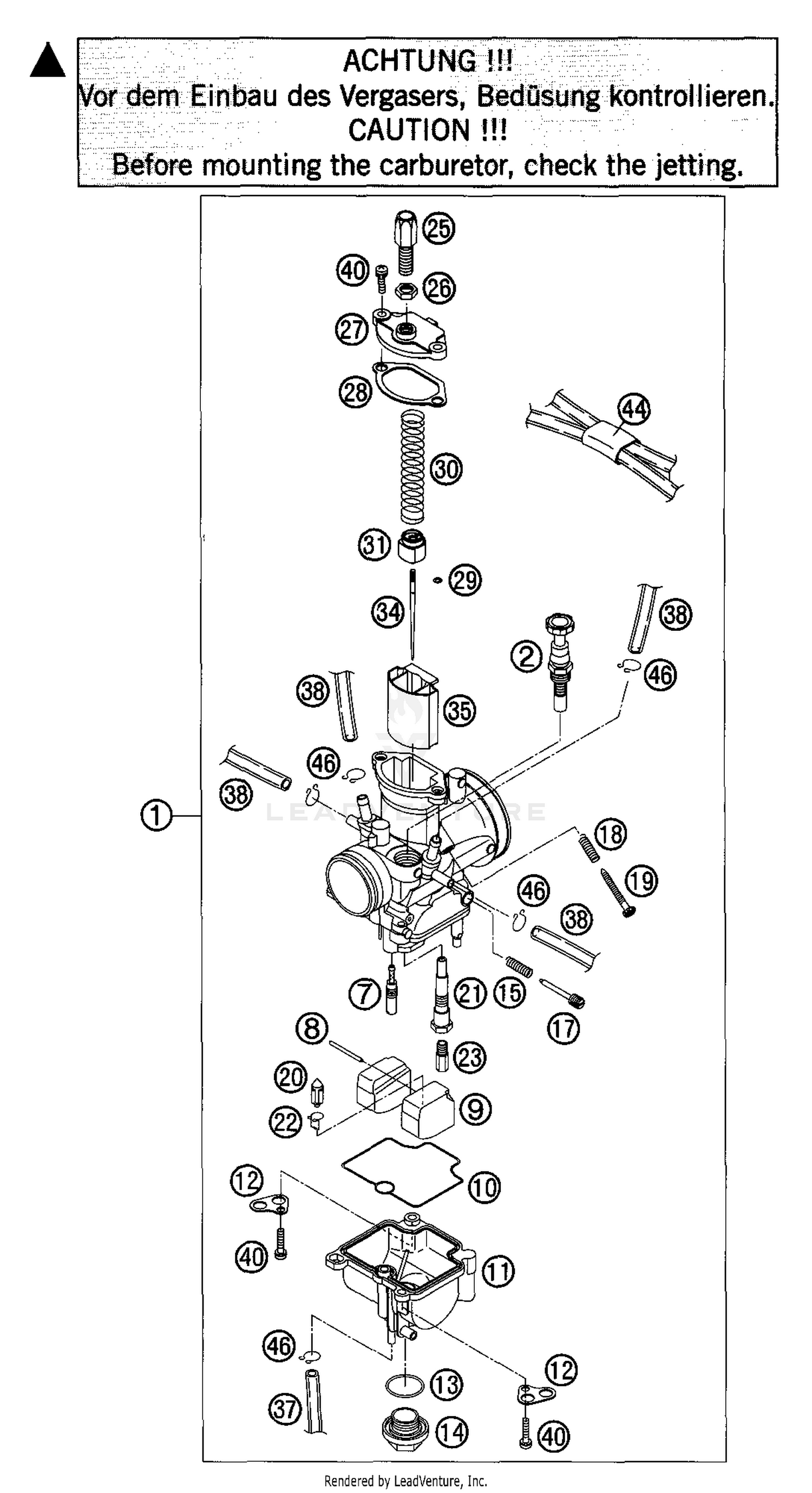 ACHTUNG !!!
Vor dem Einbau des Vergasers, Bedüsung kontrollieren.
CAUTION !!!
Before mounting the carburetor, check the jetting.

25
40
26
27
28
44
30
31
29
34
38
2
46
38
35
46
38
1
18
19
46
38
7
21
15
17
8
23
20
9
22
10
12
40
11
46
13
12
37
14
40

Rendered by LeadVenture, Inc.