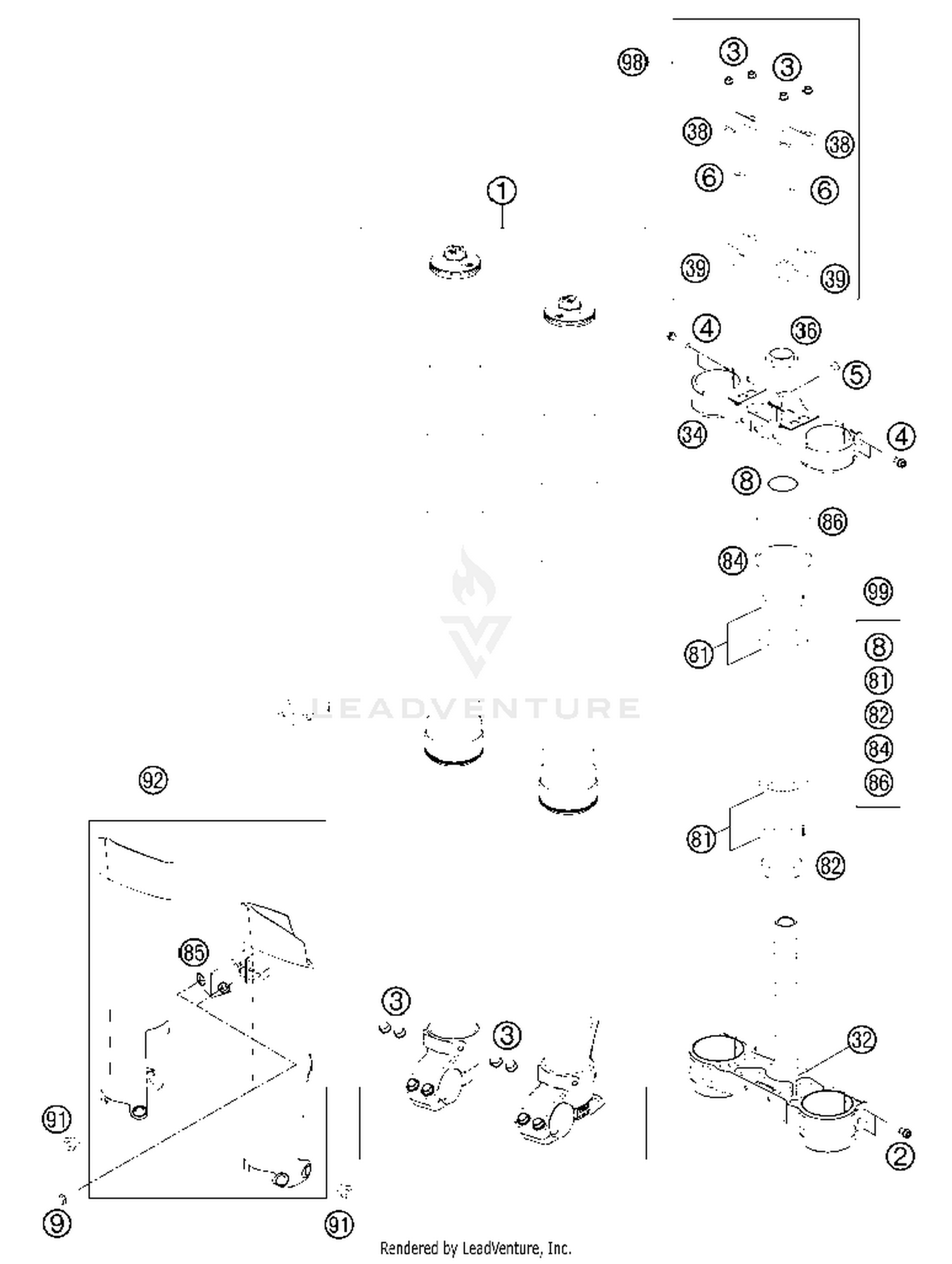 98
3
3
38
38
6
6
1
39
39
4
36
5
34
4
8
86
84
99
81
8
81
82
84
86
LEADVENTURE
92
81
82
85
3
3
32
91
2
9
91
Rendered by LeadVenture, Inc.