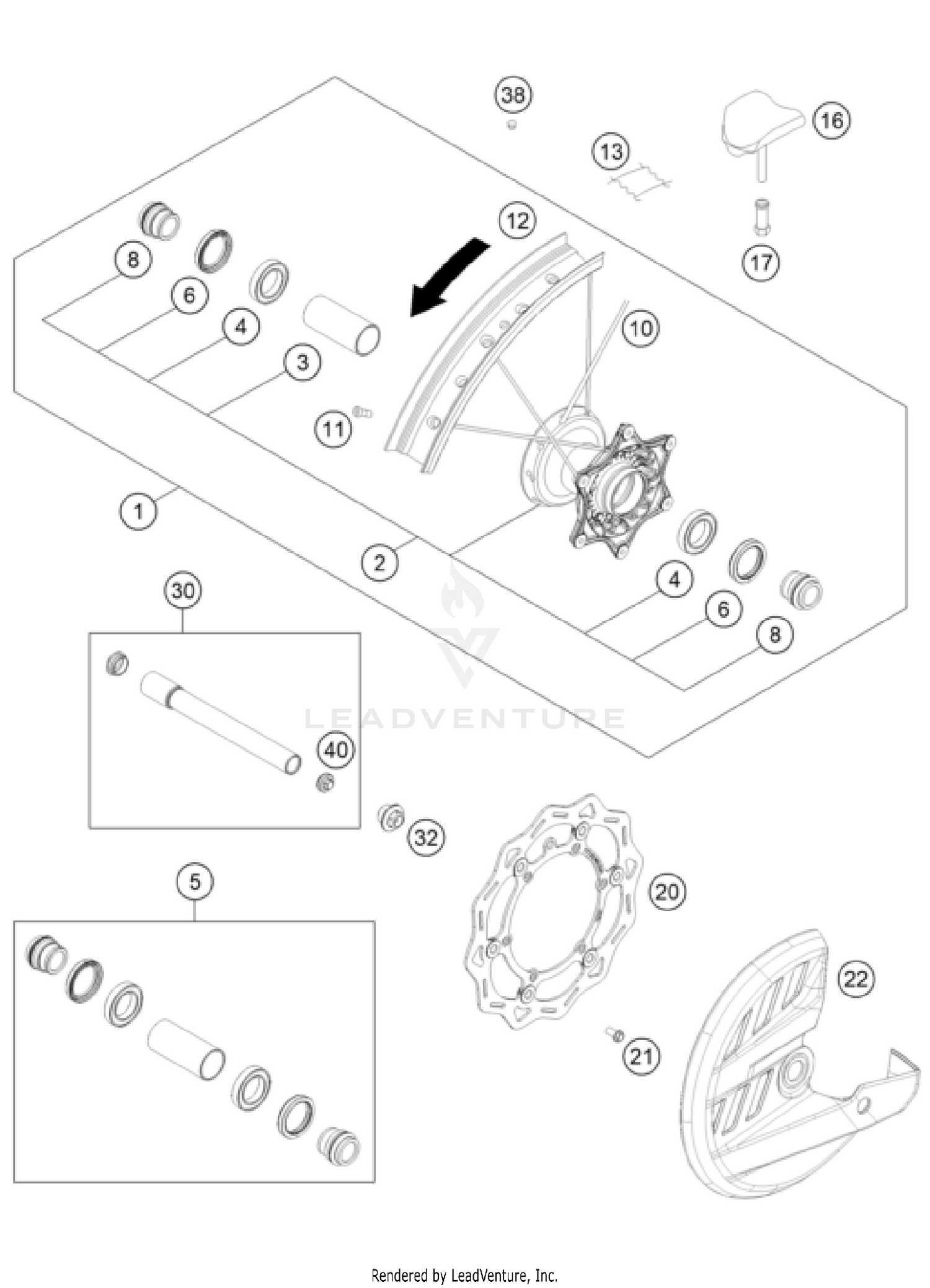 38
16
13
12
17
8
6
4
3
10
11
1
2
4
6
8
30
LEADVENTURE
40
32
5
20
22
21
Rendered by LeadVenture, Inc.