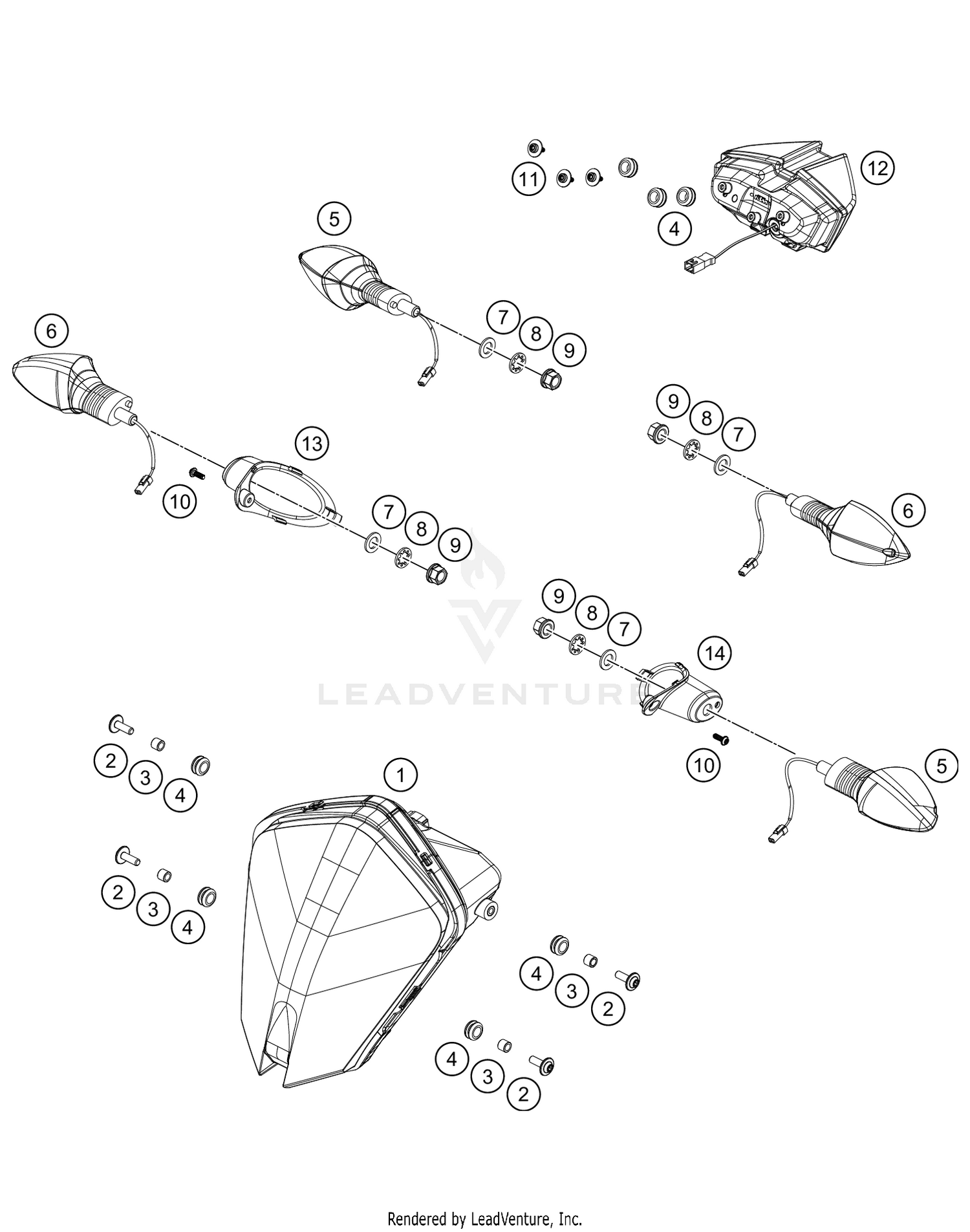 11
12
4
5
7
8
9
6
9
8
7
13
10
7
8
9
6
9
8
7
14
LEADVENTURE
10
5
2
3
4
1
2
3
4
4
3
2
4
3
2

Rendered by LeadVenture, Inc.