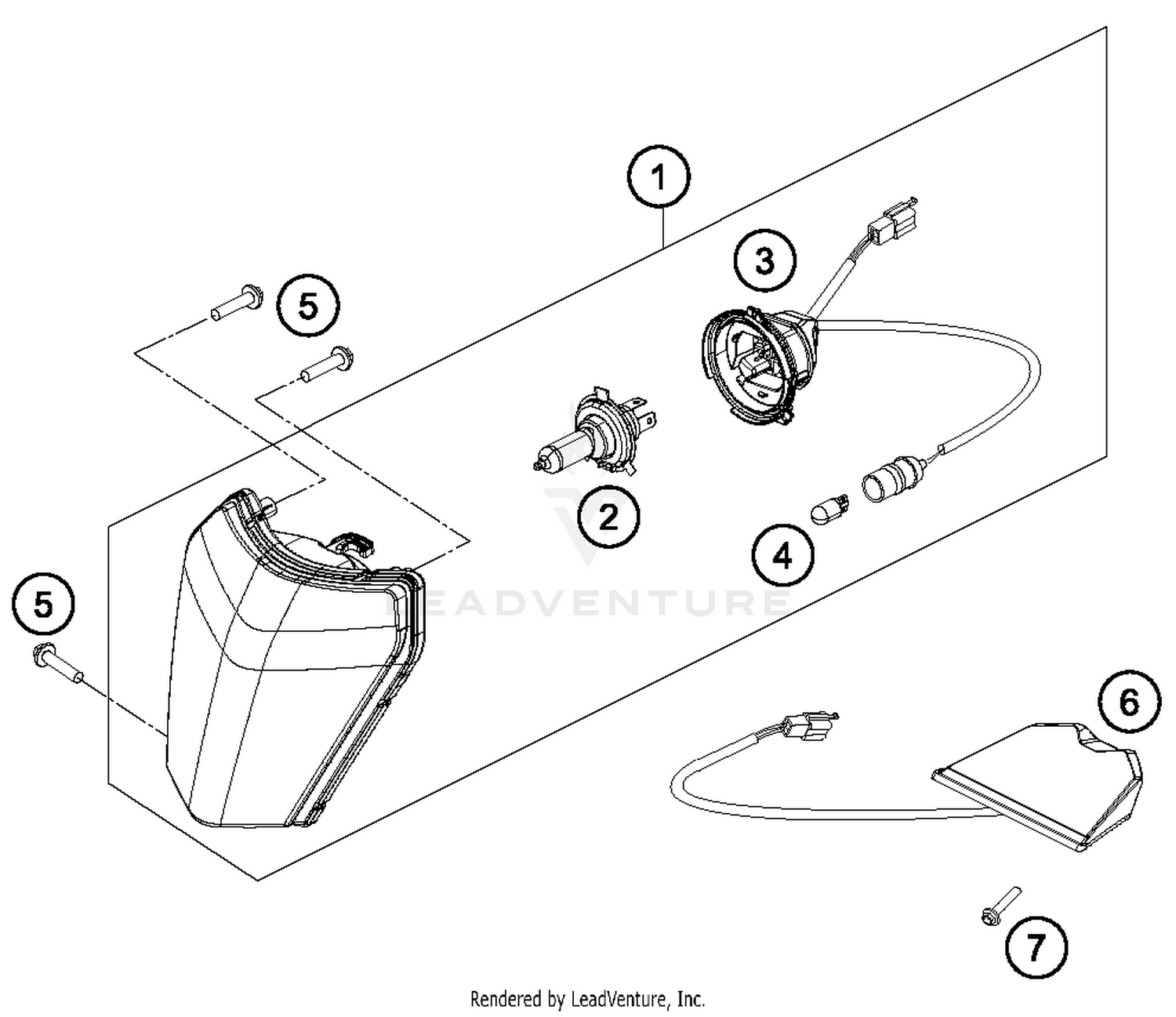 1

3

5

2

4

5

LEADVENTURE

6

7

Rendered by LeadVenture, Inc.