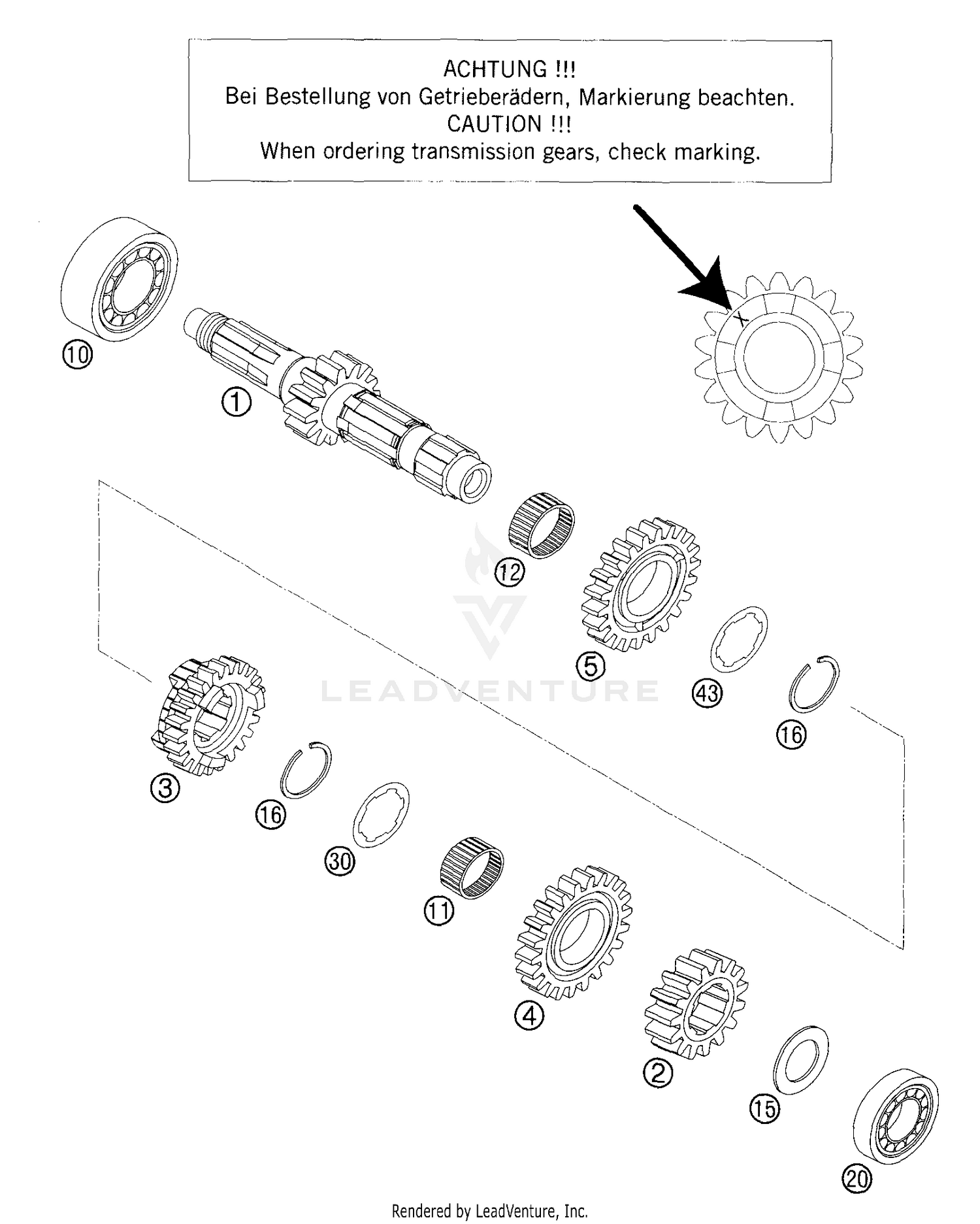 ACHTUNG !!!
Bei Bestellung von Getrieberädern, Markierung beachten.
CAUTION !!!
When ordering transmission gears, check marking.

10

1

12

5

43

16

LEADVENTURE

3

16

30

11

4

2

15

20

Rendered by LeadVenture, Inc.