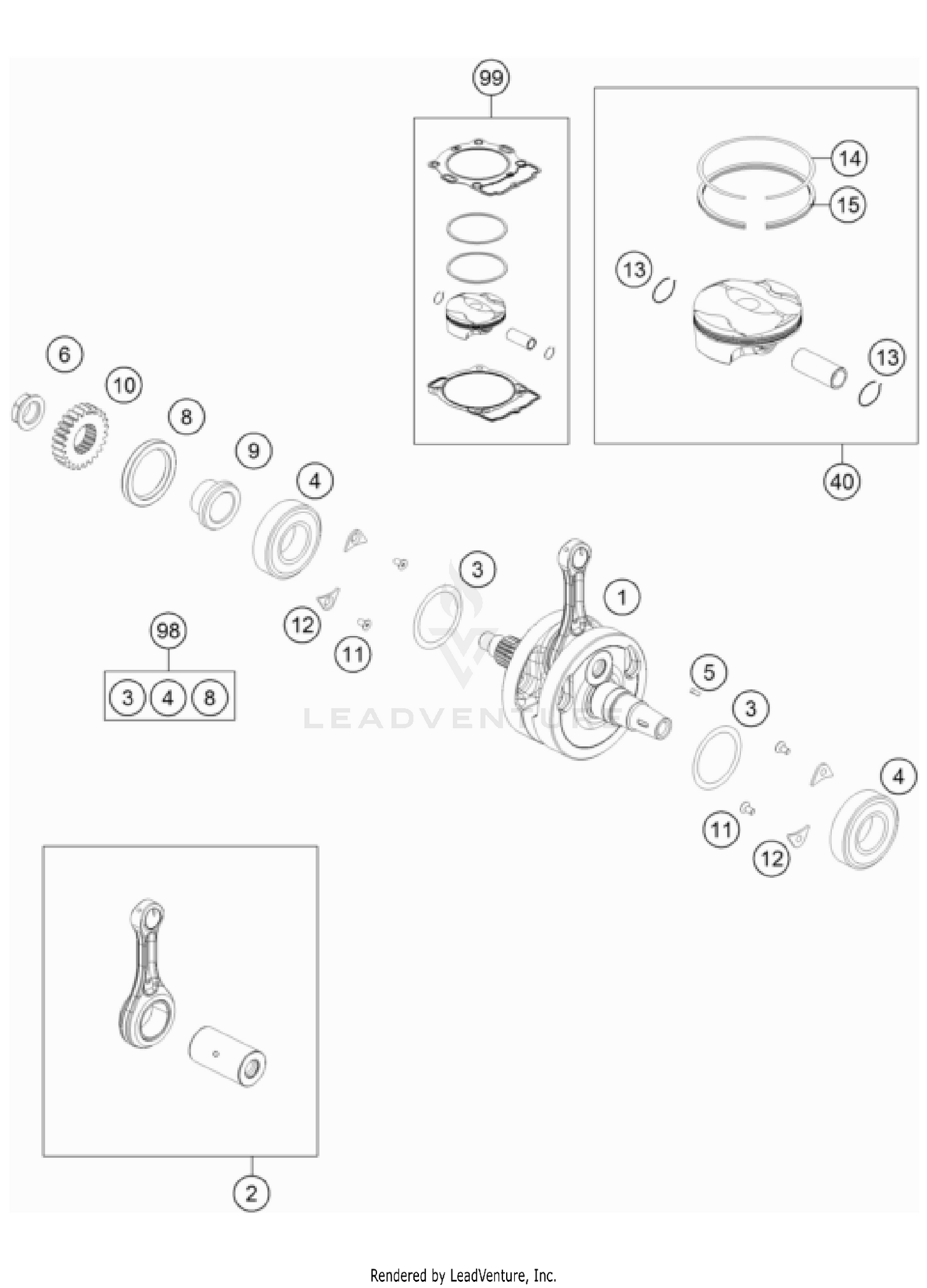 99

14

15

13

13

40

6

10

8

9

4

3

1

12

11

98

3 4 8

LEADVENTURE

5

3

4

11

12

2

Rendered by LeadVenture, Inc.