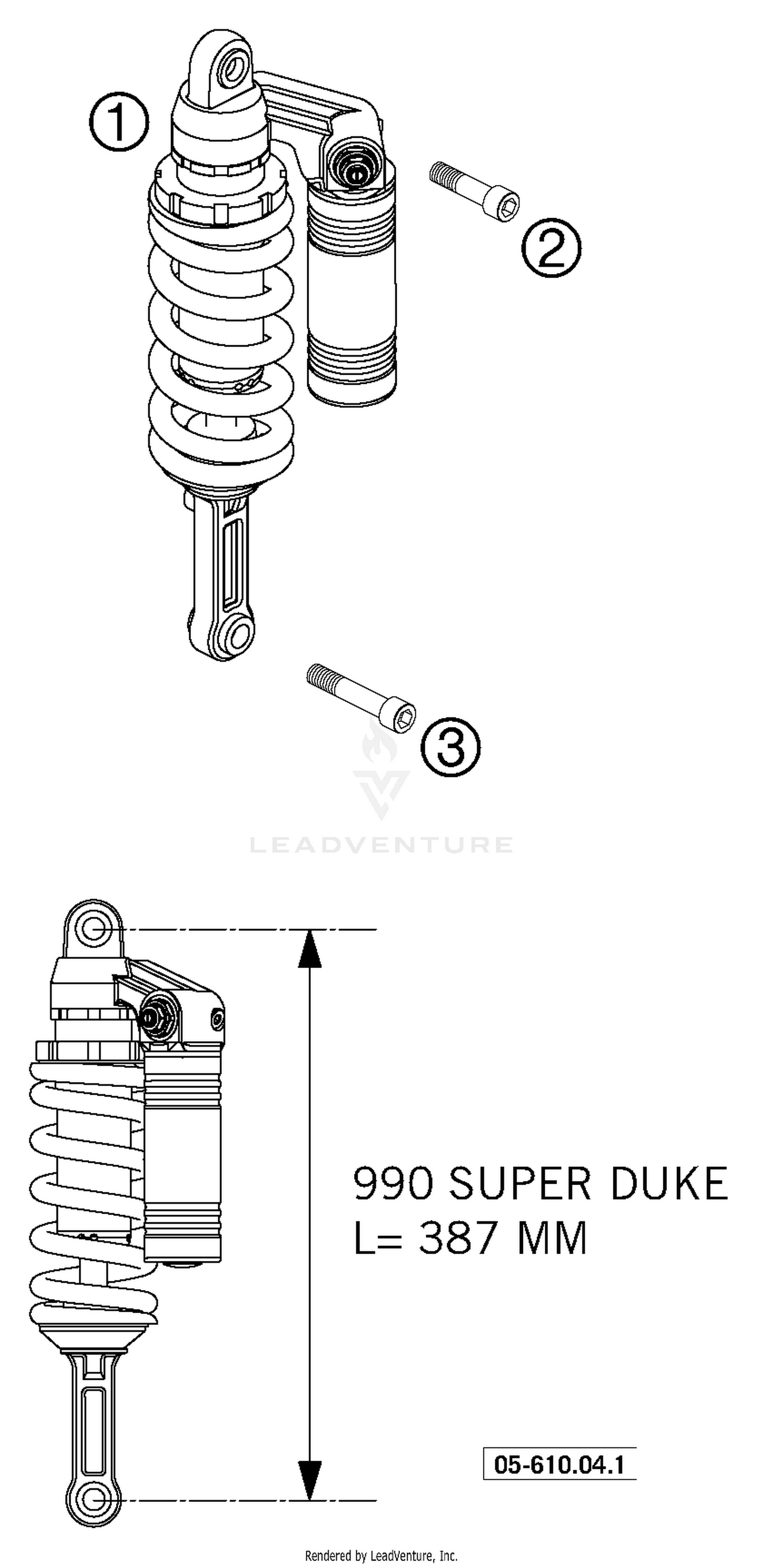 1

2

3

LEADVENTURE

990 SUPER DUKE
L= 387 MM

05-610.04.1

Rendered by LeadVenture, Inc.