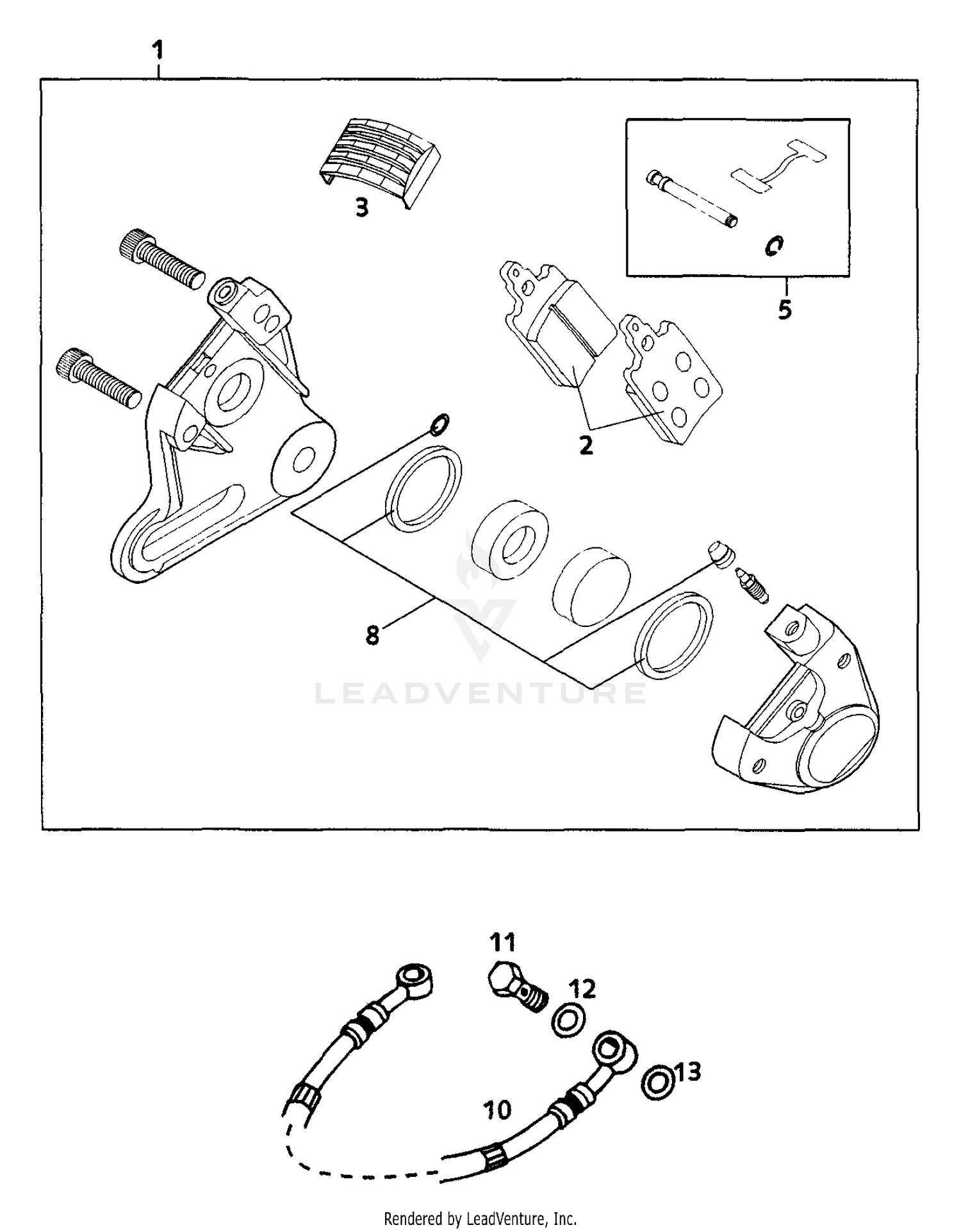 1

3

5

2

8

LEADVENTURE

11

12

13

10

Rendered by LeadVenture, Inc.