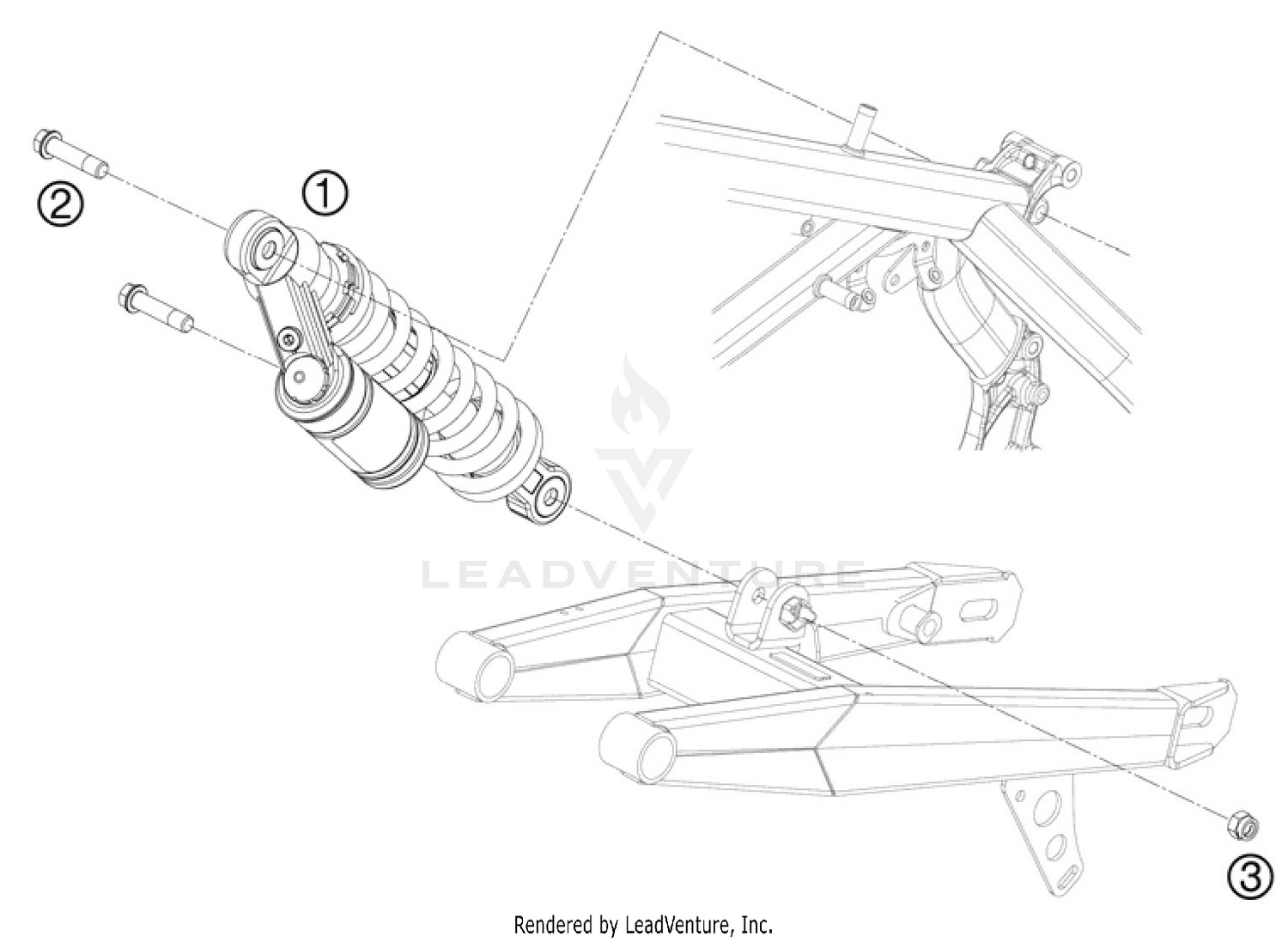 2

1

LEADVENTURE

3

Rendered by LeadVenture, Inc.