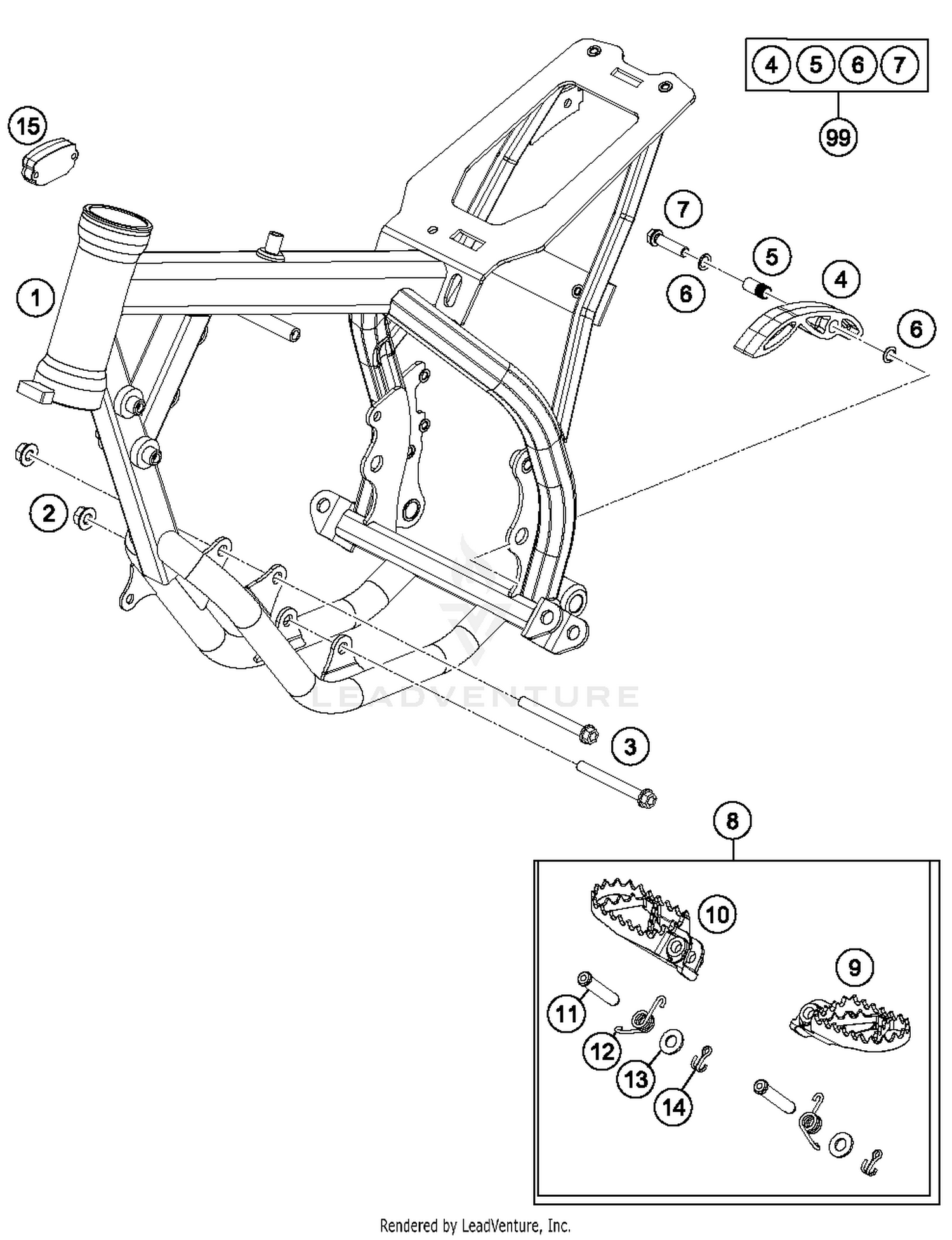 4 5 6 7

99

15

7

5

4

6

6

1

2

LEADVENTURE

3

8

10

9

11

12

13

14

Rendered by LeadVenture, Inc.