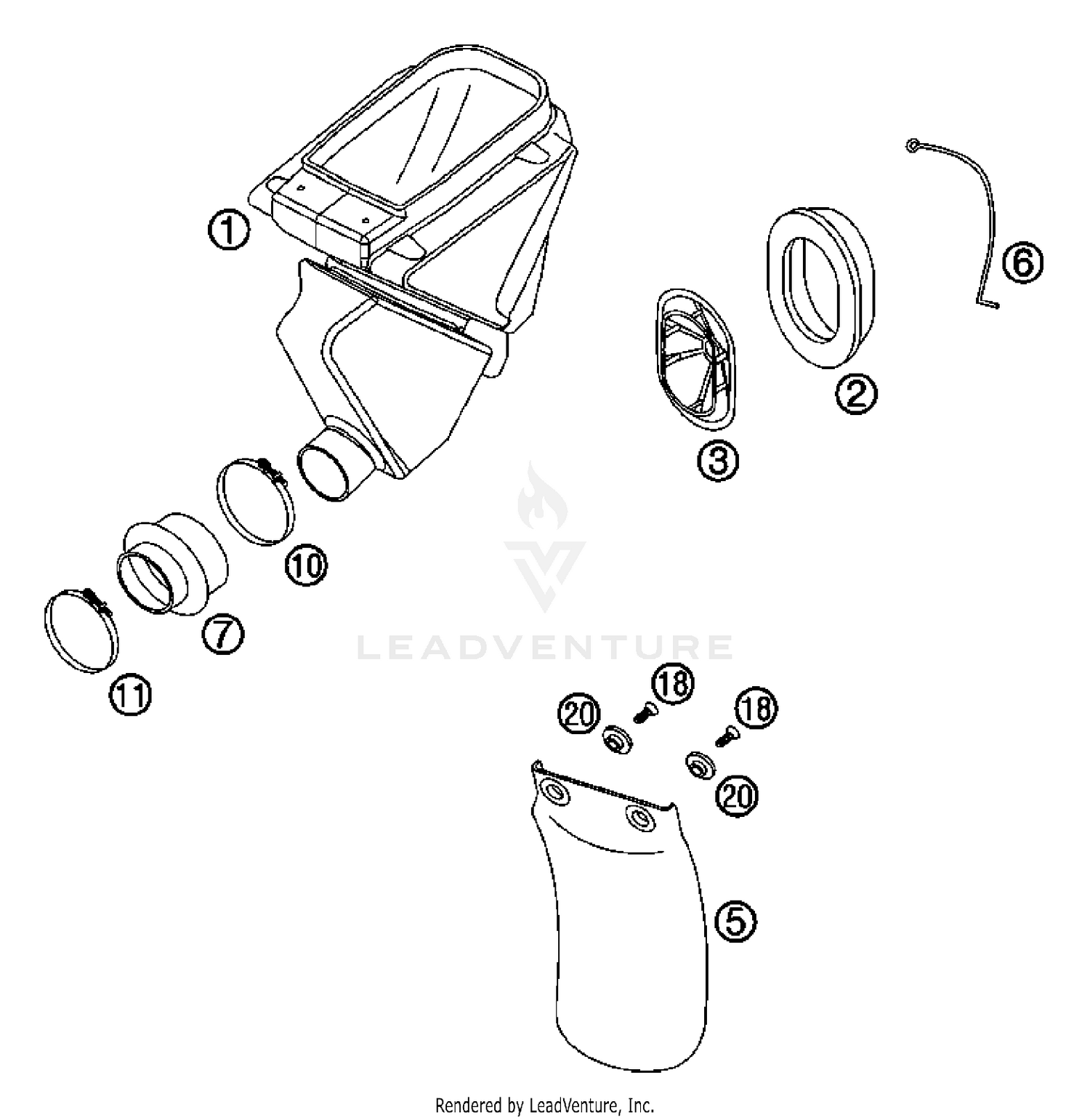 1
6
2
3
10
7
11
LEADVENTURE
18
20
18
20
5
Rendered by LeadVenture, Inc.