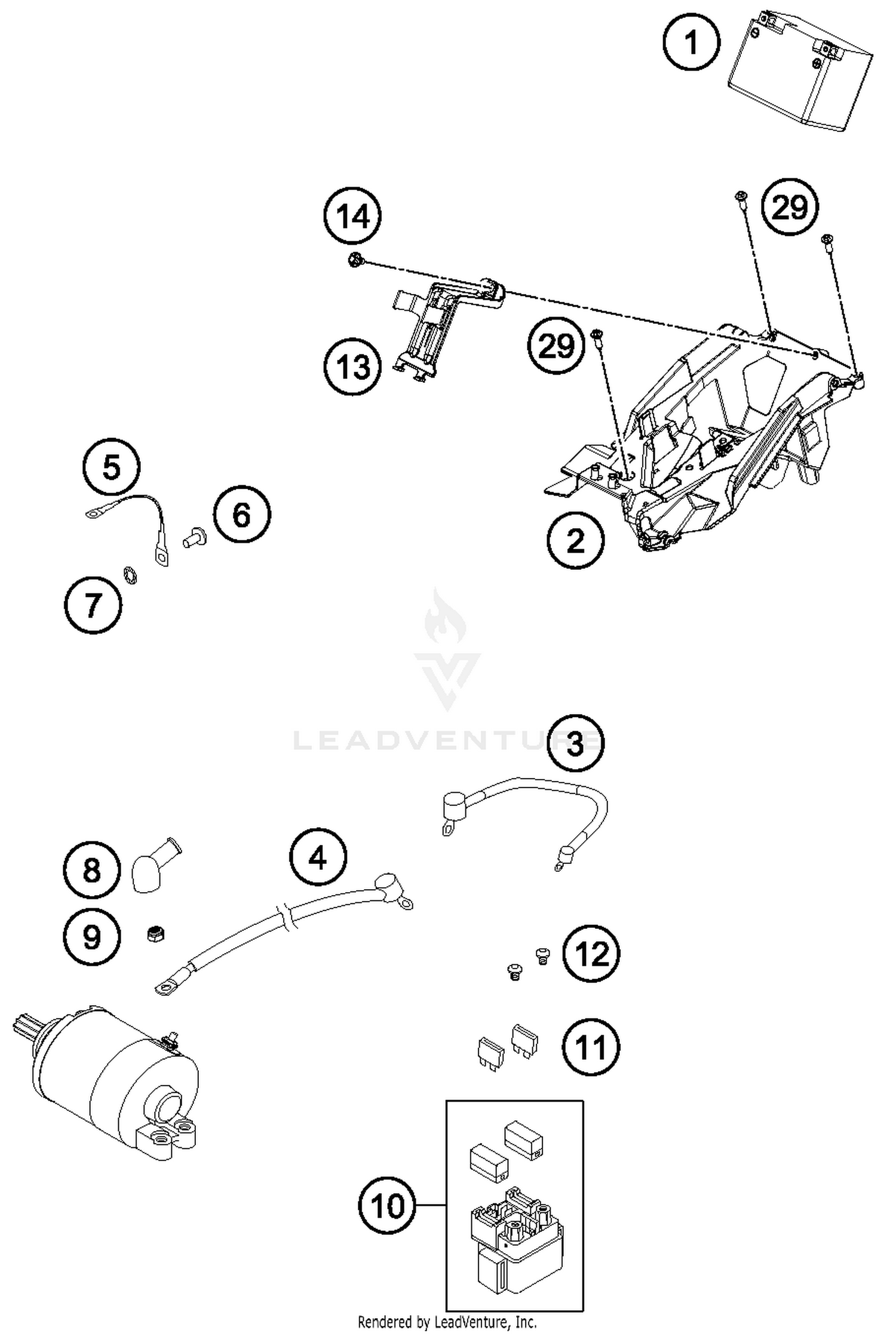 1

14

29

13

29

5

6

2

7

LEADVENTURE

3

8

4

9

12

11

10

Rendered by LeadVenture, Inc.