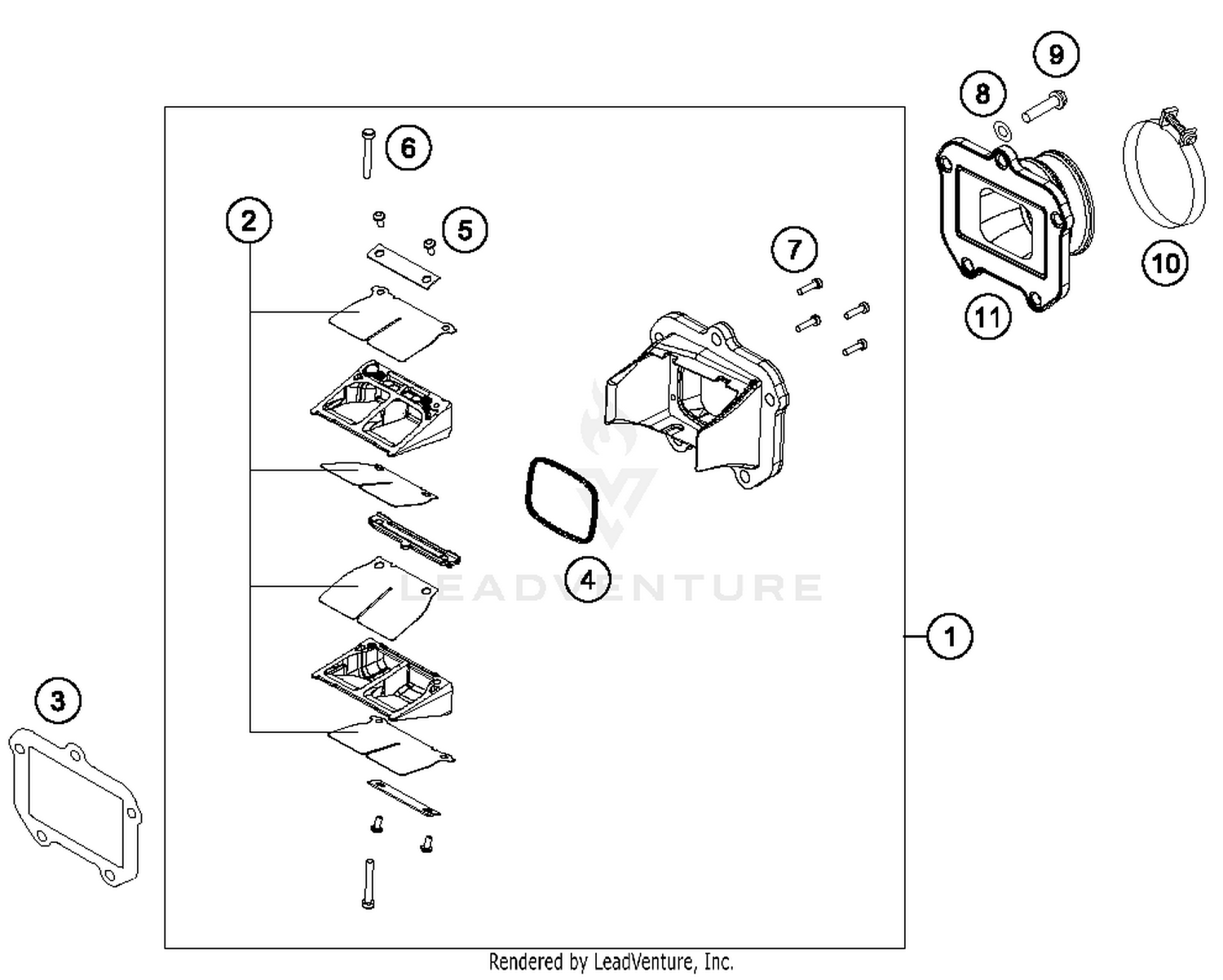 9
8
6
2
5
7
10
11
4
LEADVENTURE
1
3
Rendered by LeadVenture, Inc.