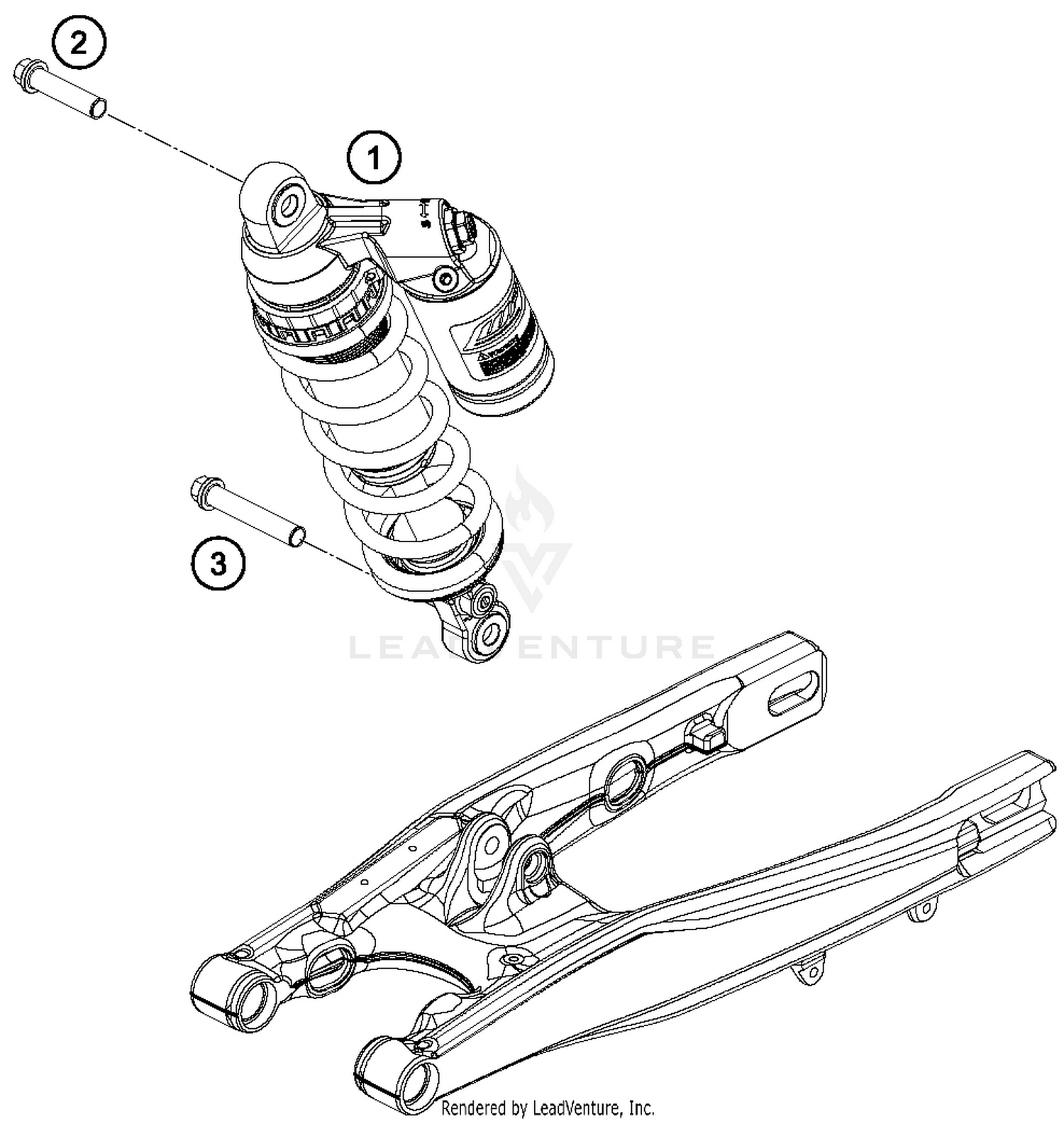 2

1

3

LEADVENTURE

Rendered by LeadVenture, Inc.