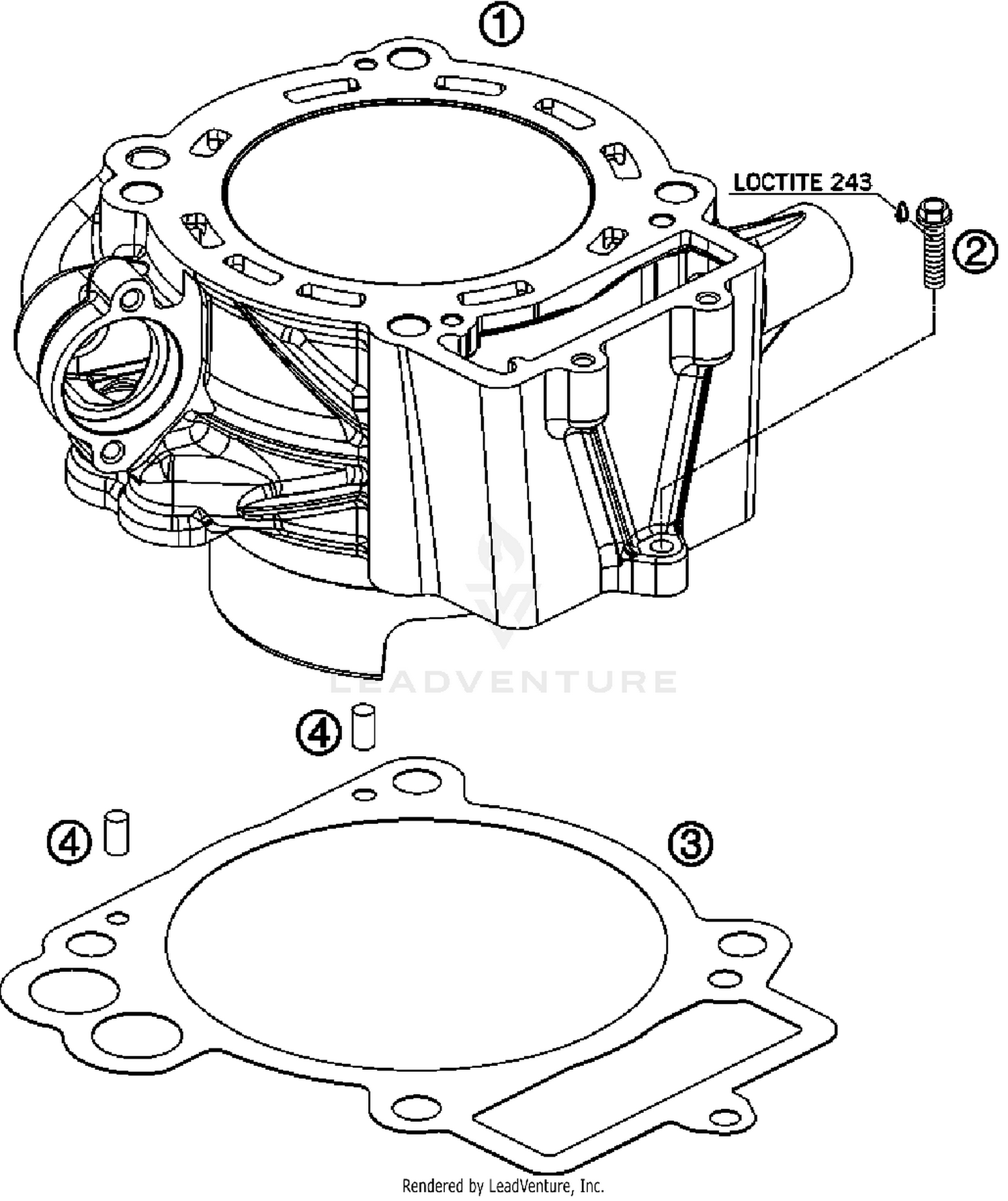 1

LOCTITE 243

2

LEADVENTURE

4

4

3

Rendered by LeadVenture, Inc.