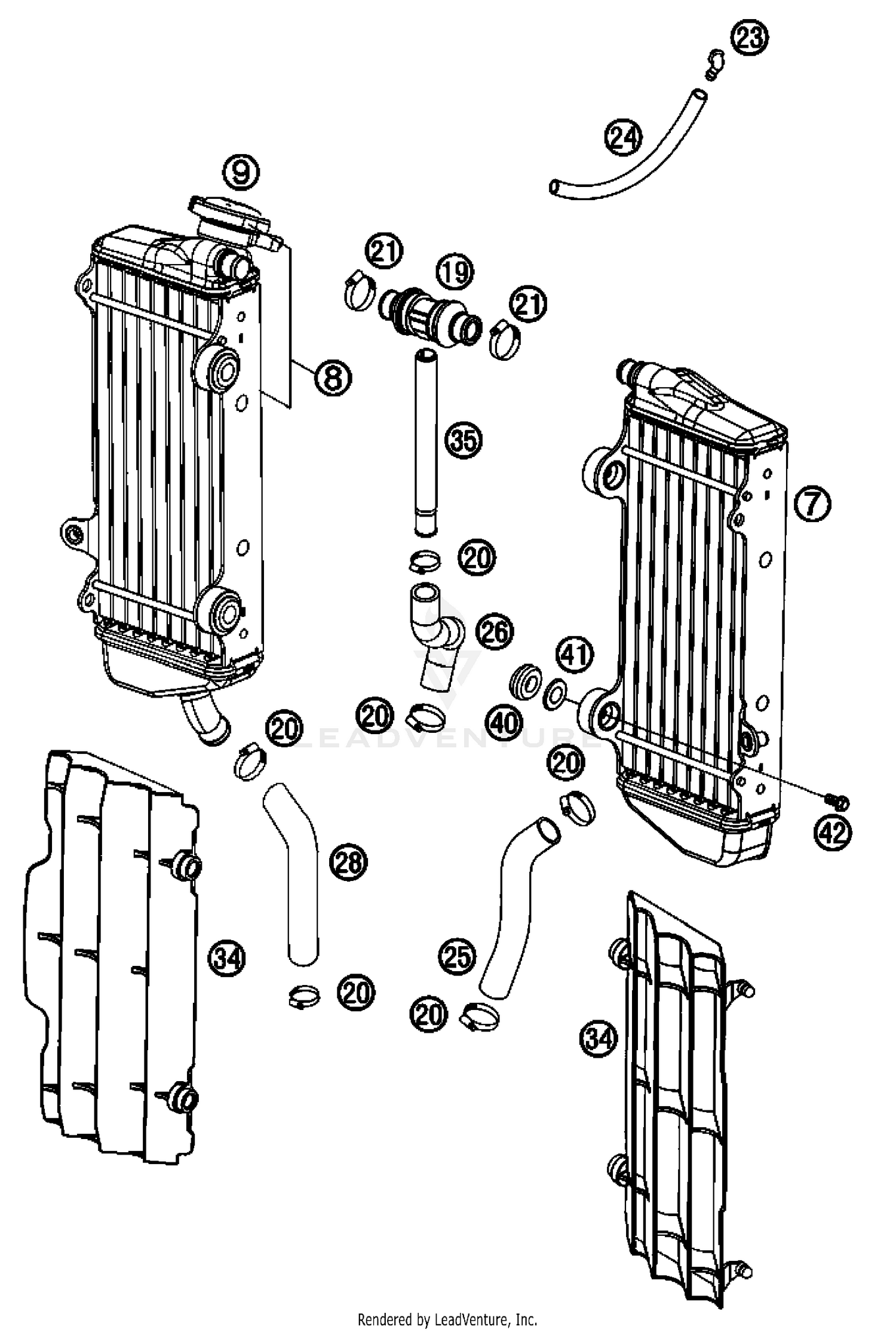 23

24

9

21

19

21

8

35

7

20

26

41

20

40

20

LEADVENTURE

20

42

28

34

25

20

20

34

Rendered by LeadVenture, Inc.