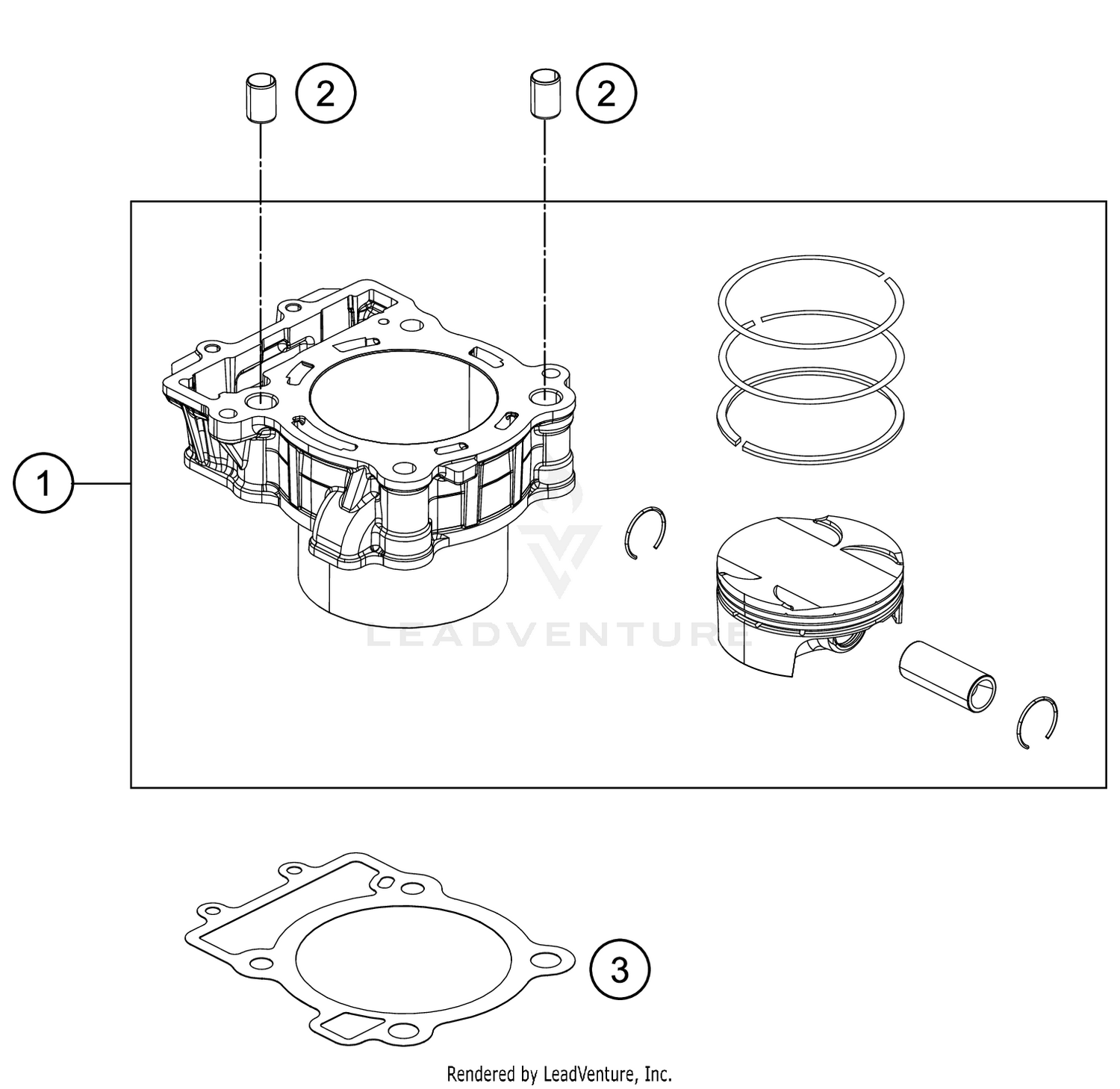 2
2
1
LEADVENTURE
3
Rendered by LeadVenture, Inc.