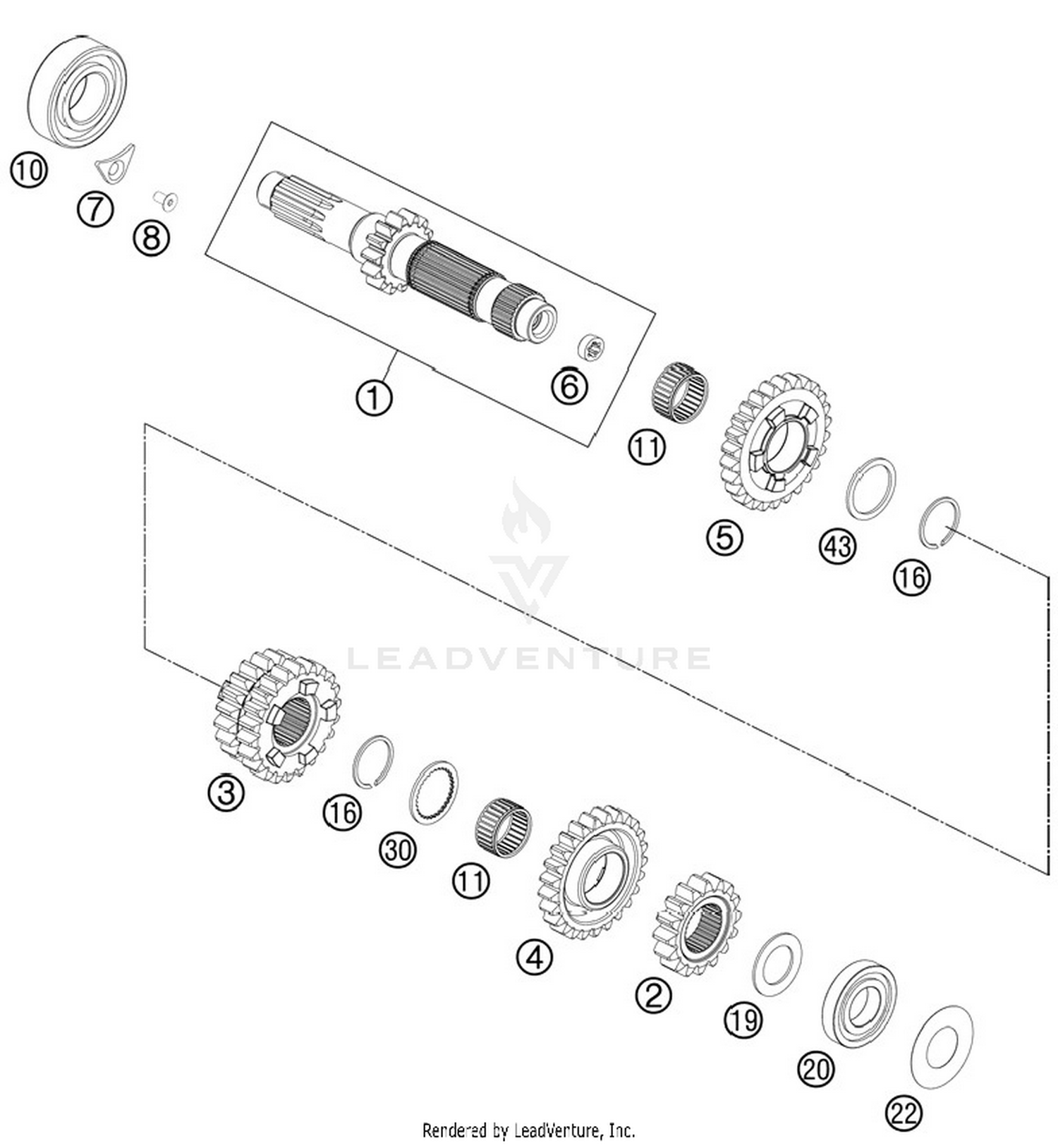 10
7
8
1
6
11
5
43
16
LEADVENTURE
3
16
30
11
4
2
19
20
22
Rendered by LeadVenture, Inc.