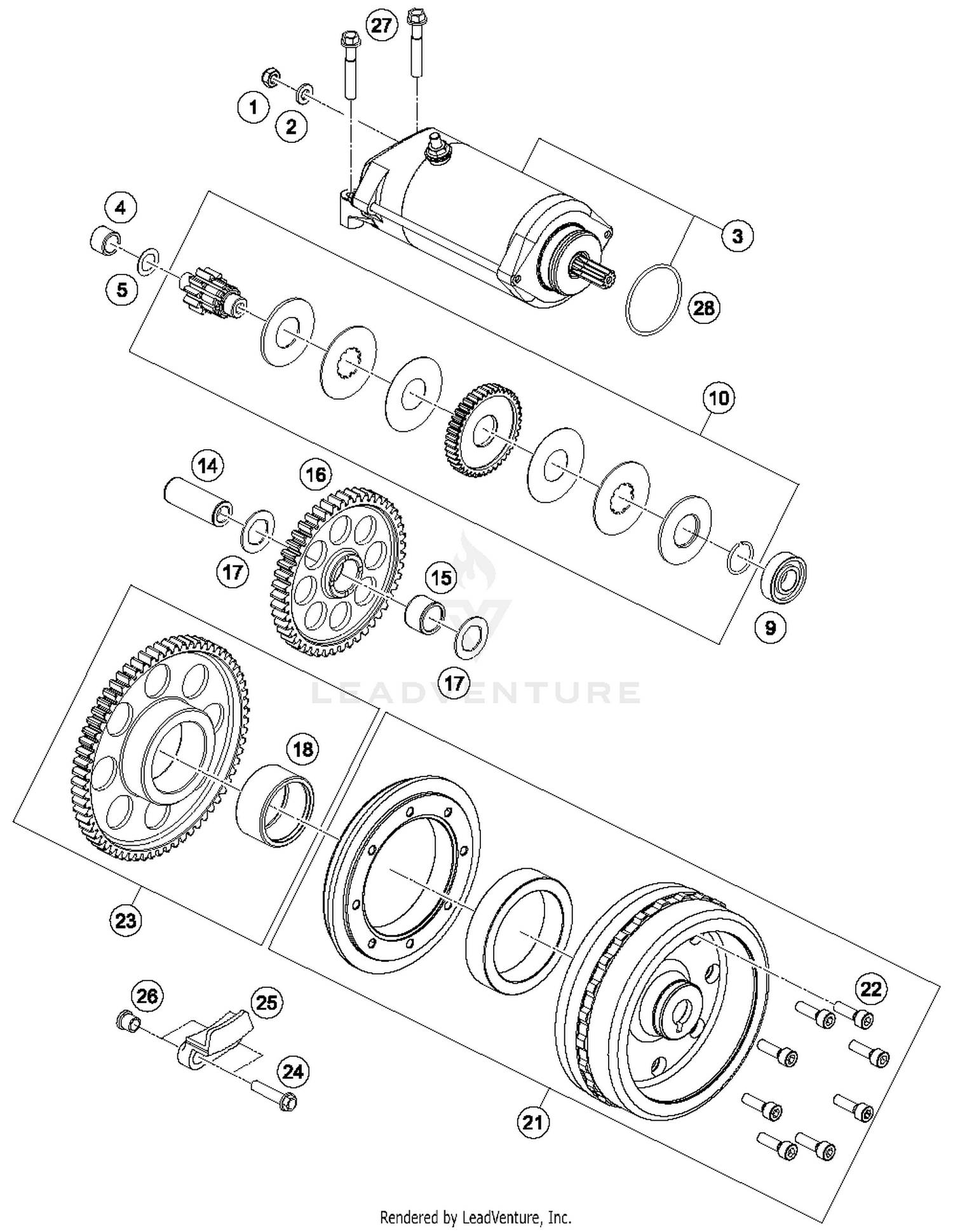 27
1
2
3
4
5
28
10
14
16
17
15
9
17
LEADVENTURE
18
23
22
26
25
24
21
Rendered by LeadVenture, Inc.