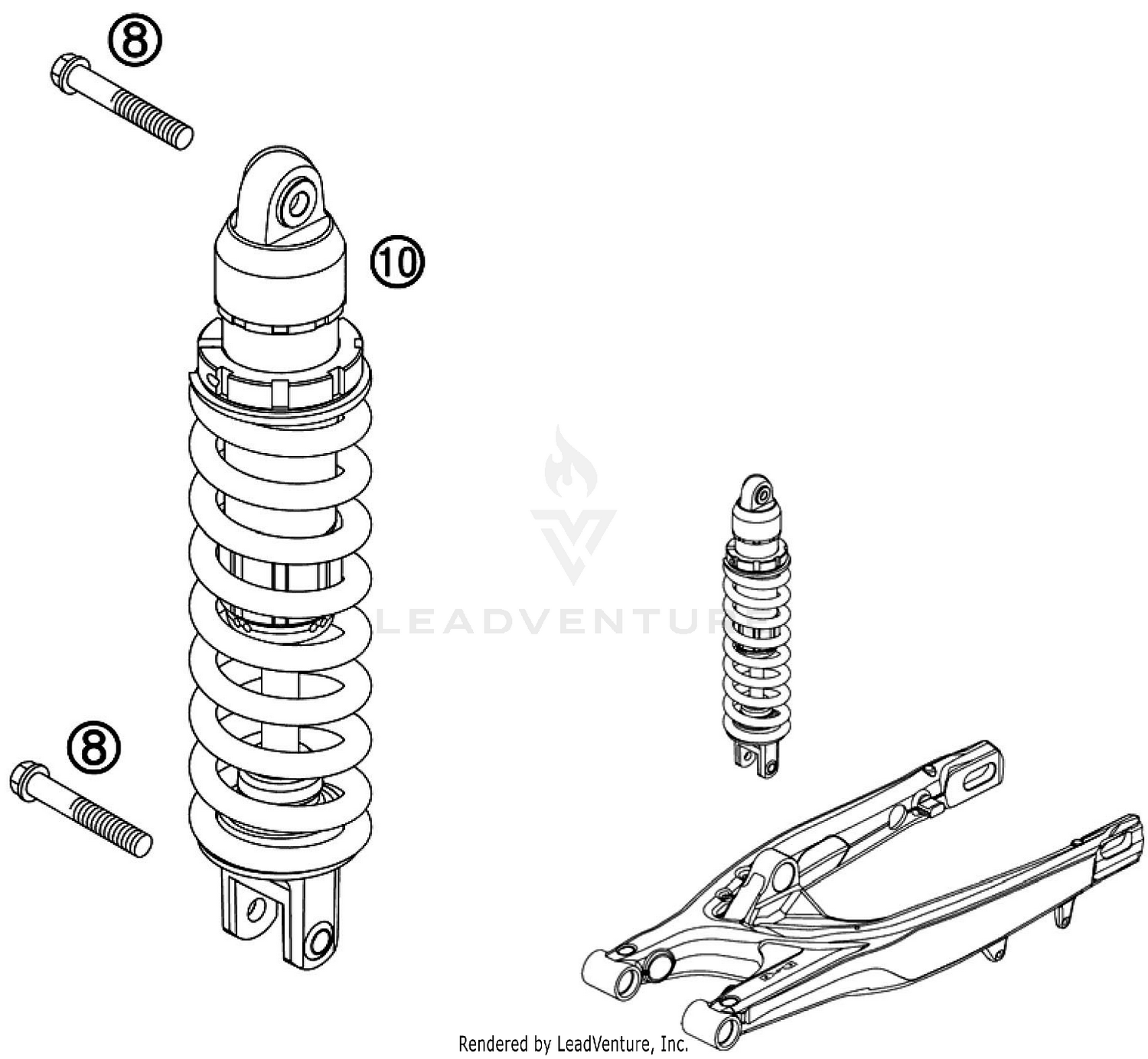 8

10

LEADVENTURE

8

Rendered by LeadVenture, Inc.