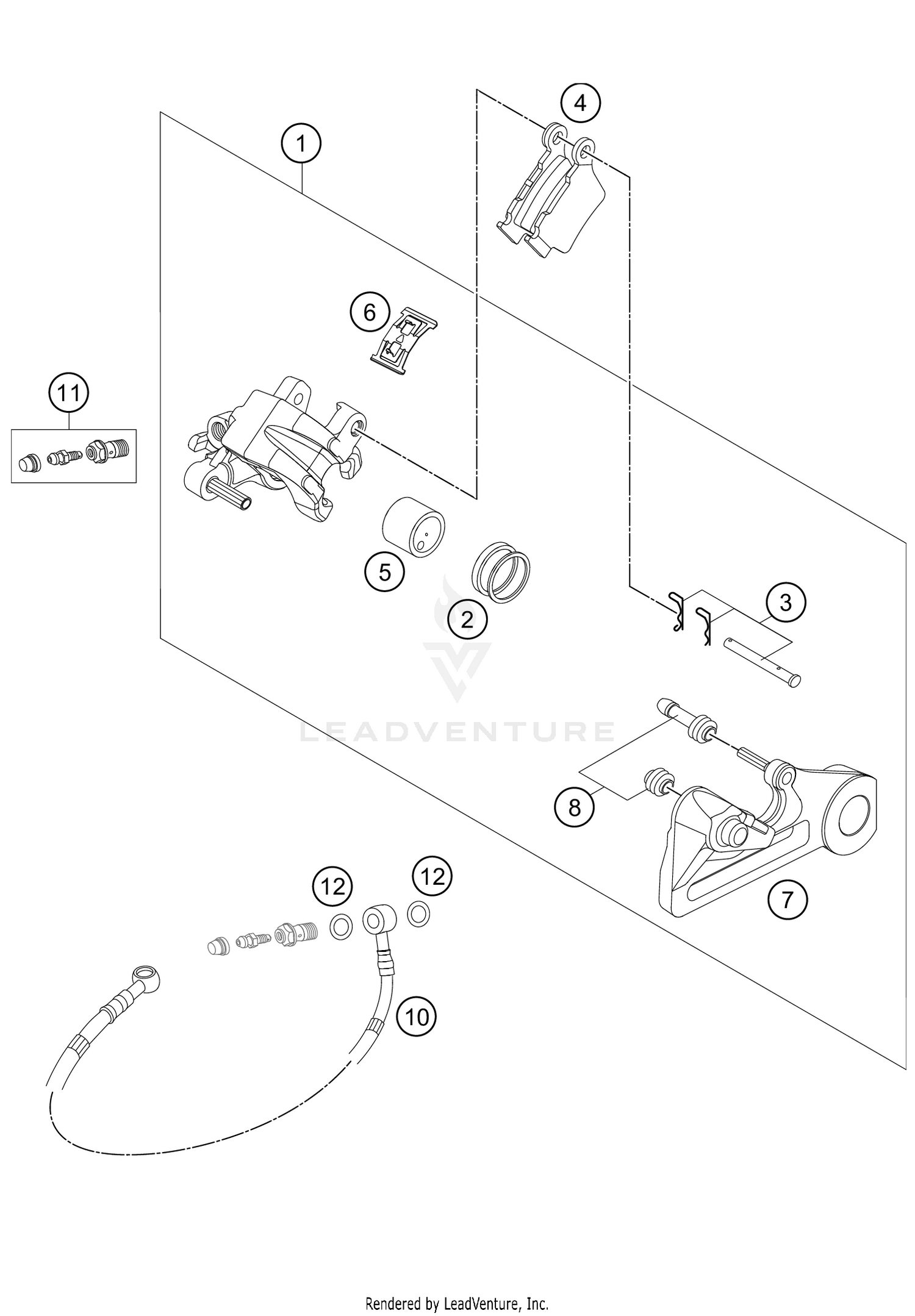 4
1
6
11
5
2
3
LEADVENTURE
8
7
12
12
10
Rendered by LeadVenture, Inc.