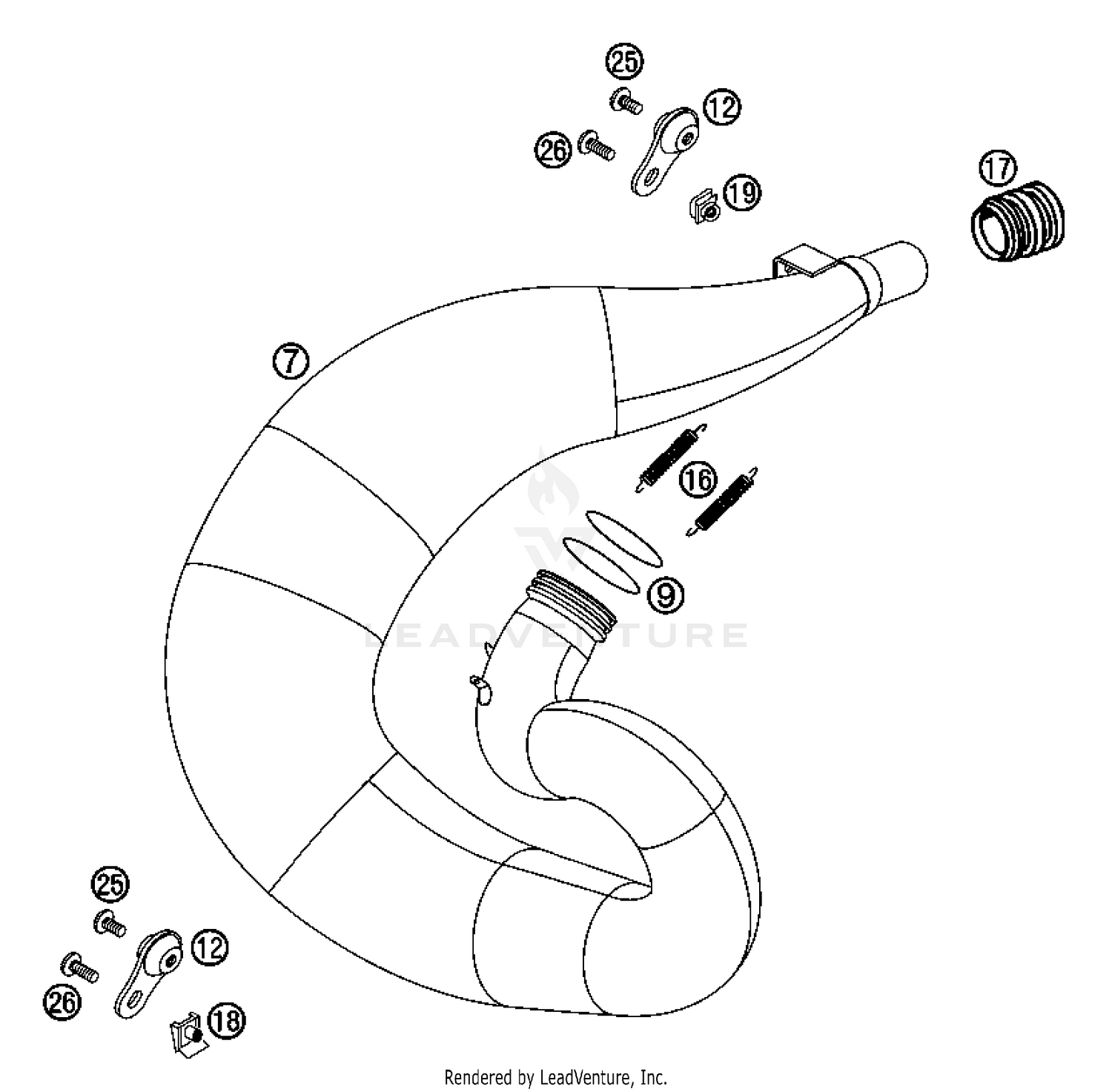 25
12
26
19
17
7
16
9
LEADVENTURE
25
12
26
18
Rendered by LeadVenture, Inc.