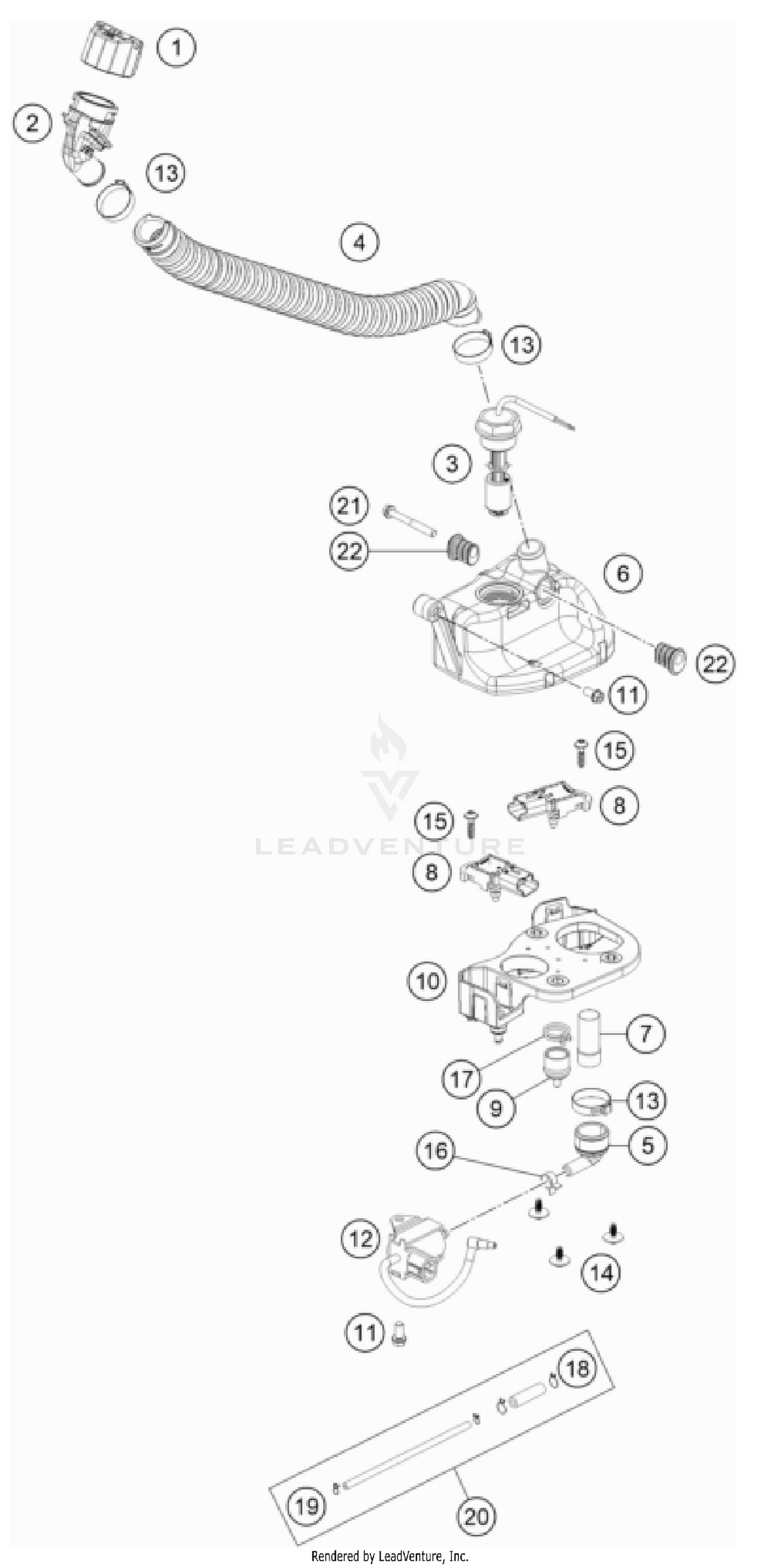 1
2
13
4
13
3
21
22
6
22
11
15
8
15
LEADVENTURE
8
10
7
17
9
13
5
16
12
14
11
18
19
20
Rendered by LeadVenture, Inc.