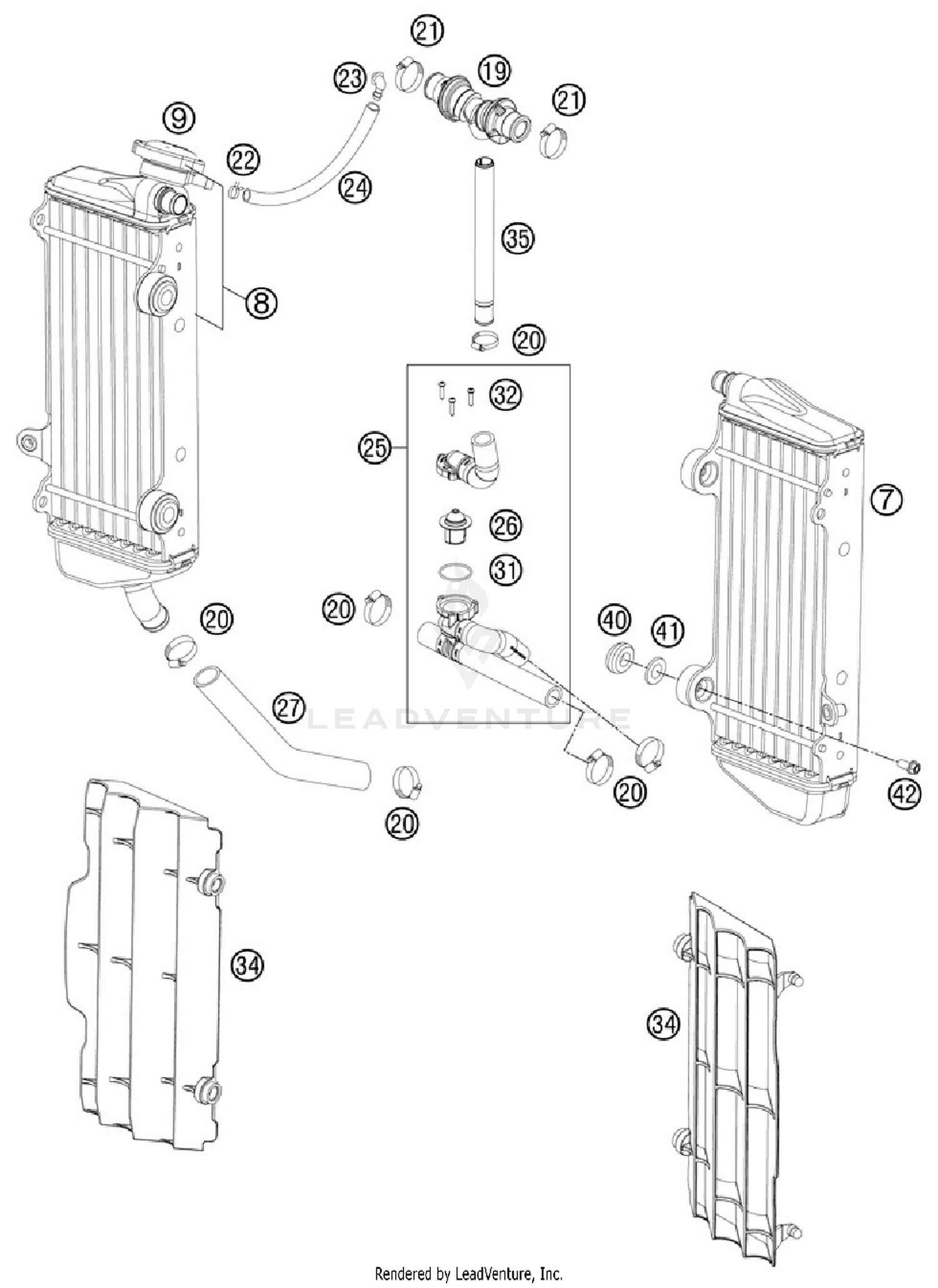 21
23
19
21
9
22
24
35
8
20
32
25
7
26
31
20
20
40
41
27
LEADVENTURE
20
42
20
34
34
Rendered by LeadVenture, Inc.