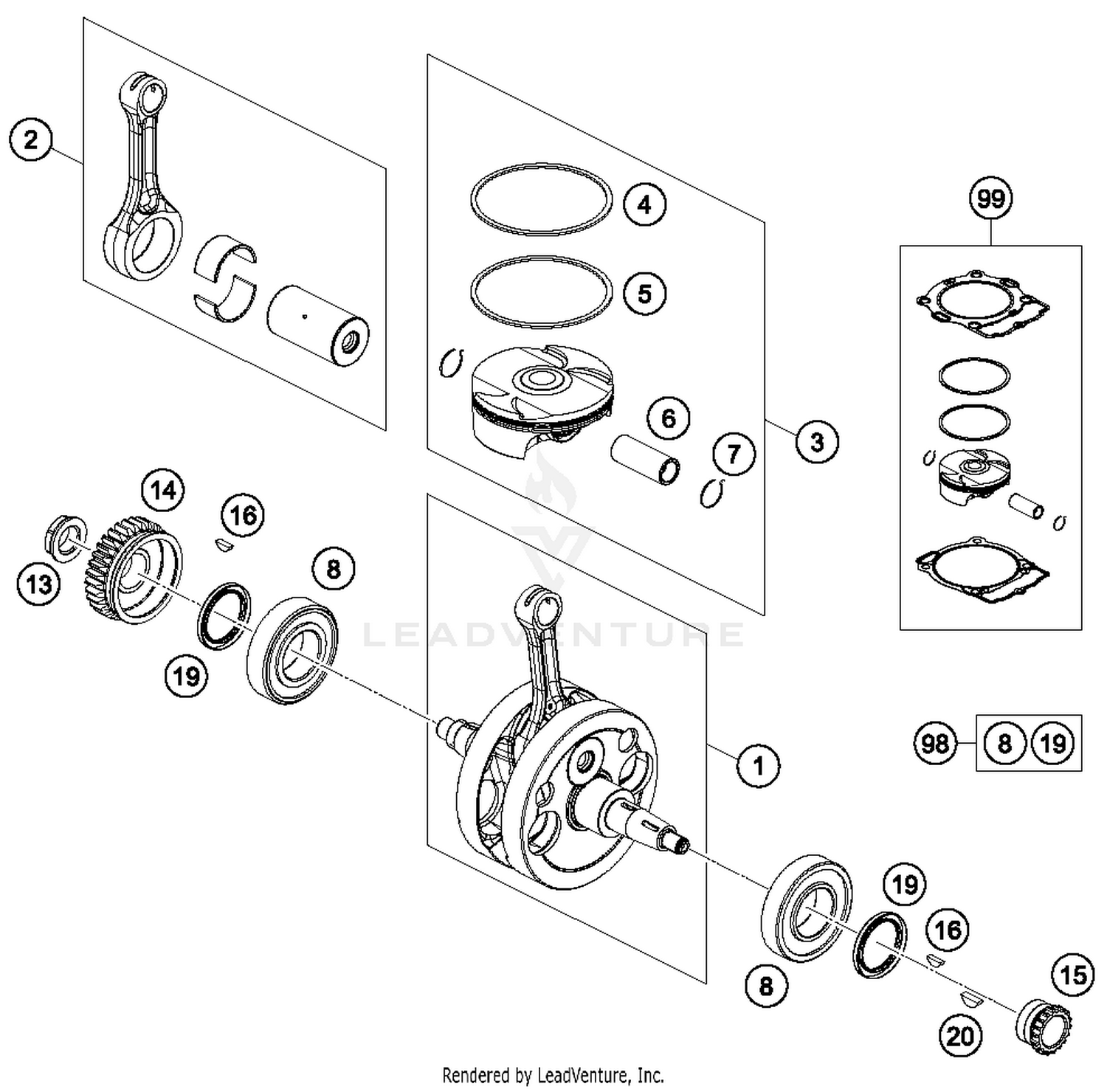 2
4
5
99
6
7
3
14
16
13
8
19
LEADVENTURE
98
8
19
1
19
16
8
15
20
Rendered by LeadVenture, Inc.