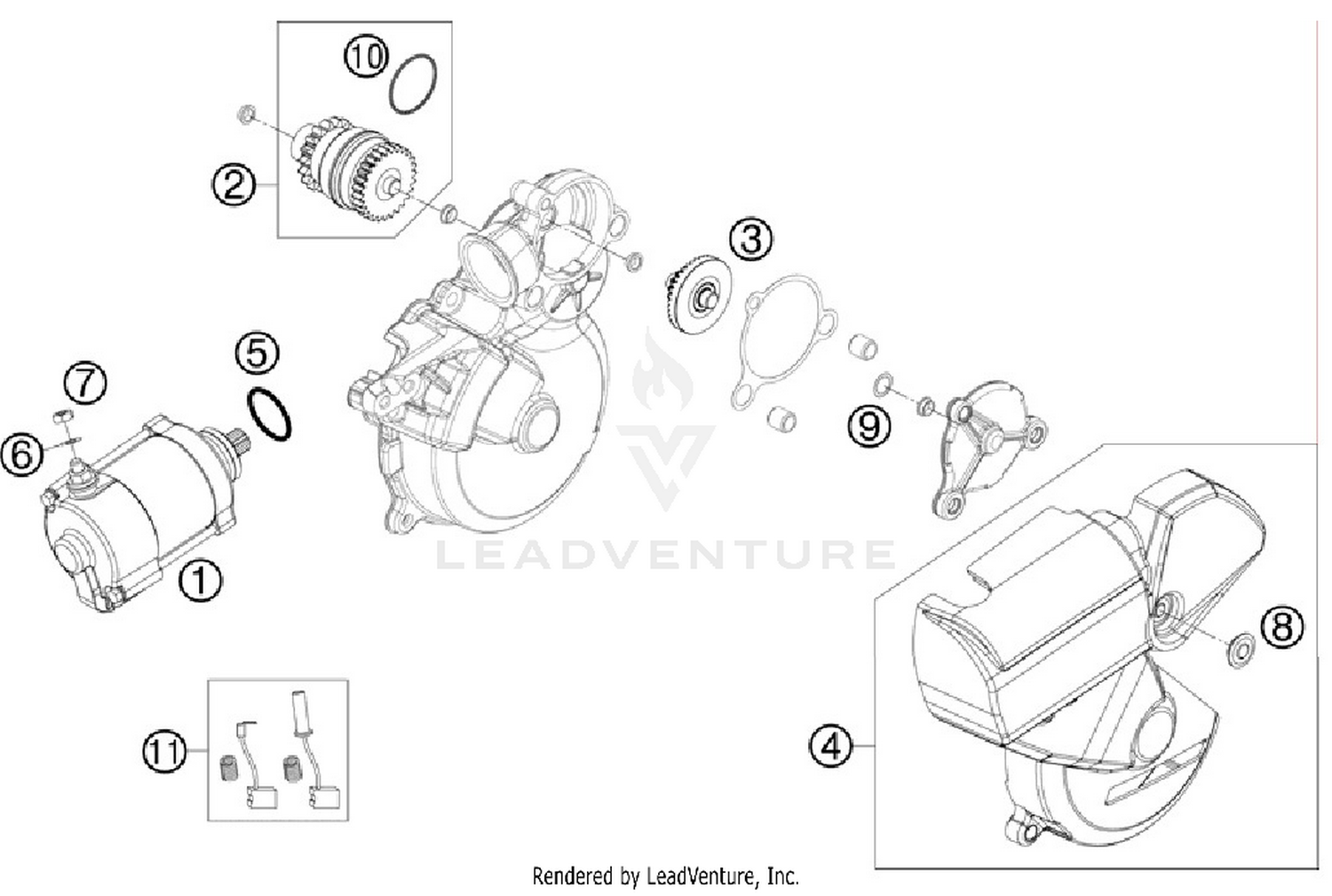 10
2
3
5
7
6
9
1
LEADVENTURE
8
11
4
Rendered by LeadVenture, Inc.