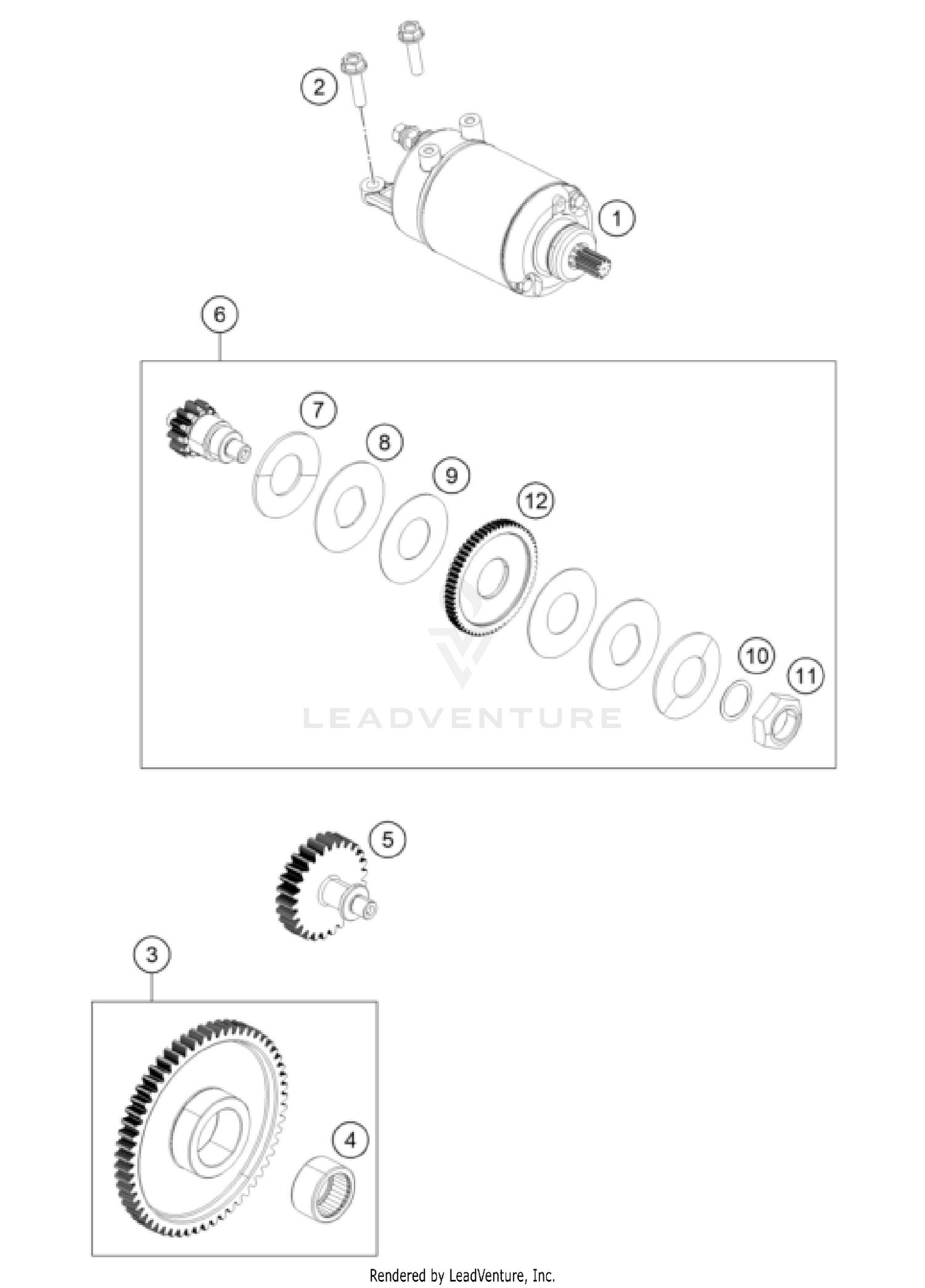 2
1
6
7
8
9
12
10
11
LEADVENTURE
5
3
4
Rendered by LeadVenture, Inc.